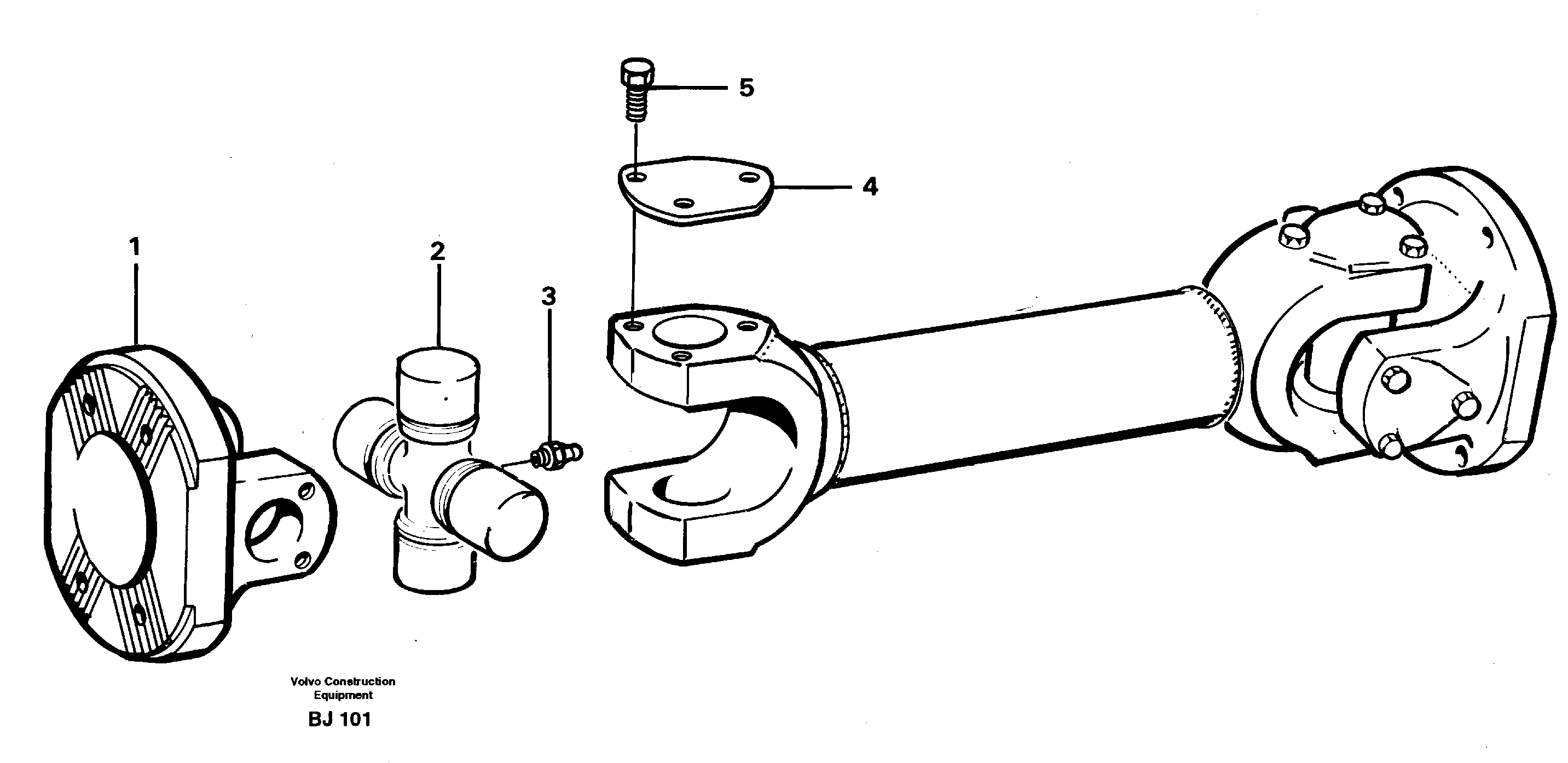 5

4

1

2

3

Volvo Construction Equipment

BJ 101