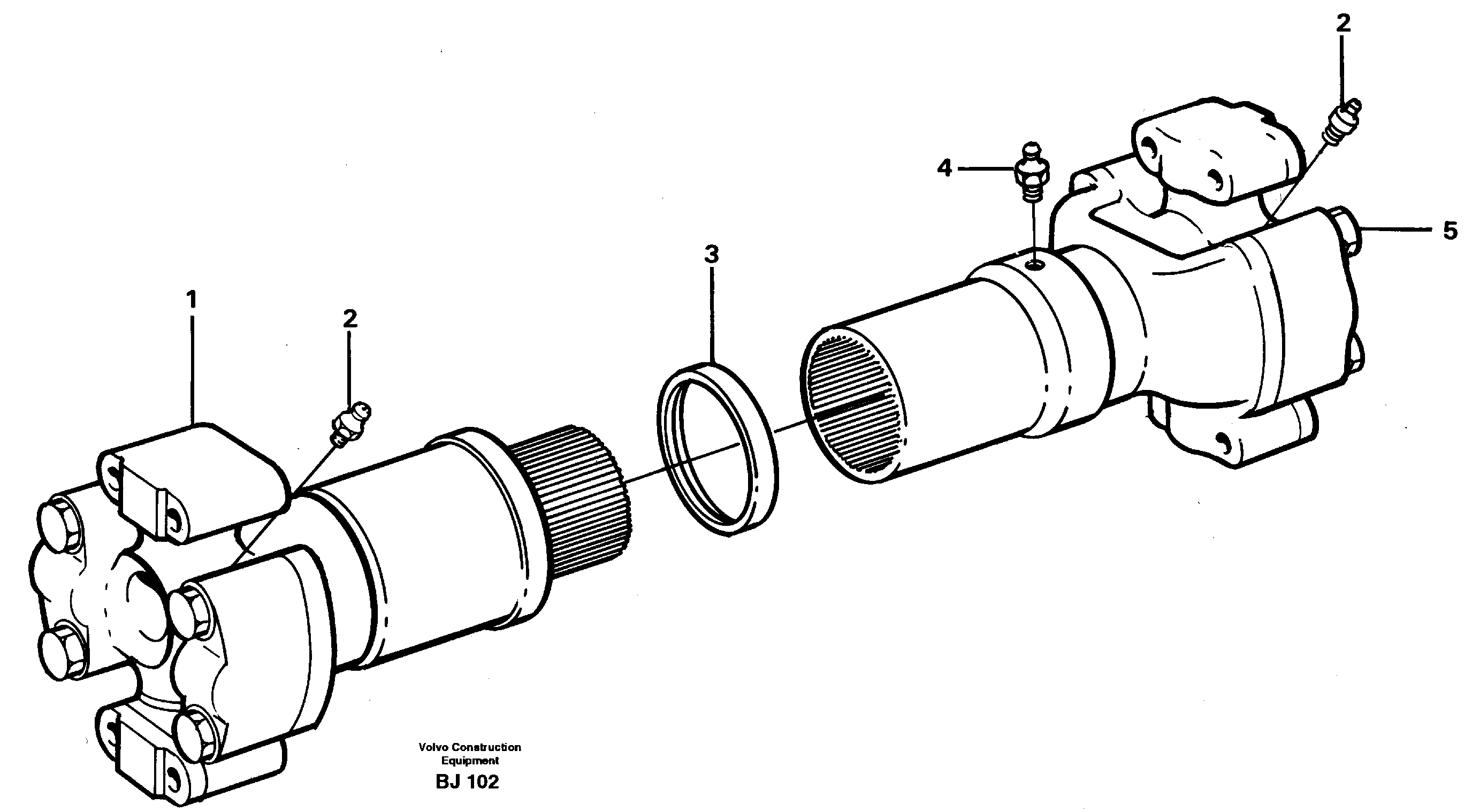 2

4

5

3

1

2

Volvo Construction Equipment

BJ 102