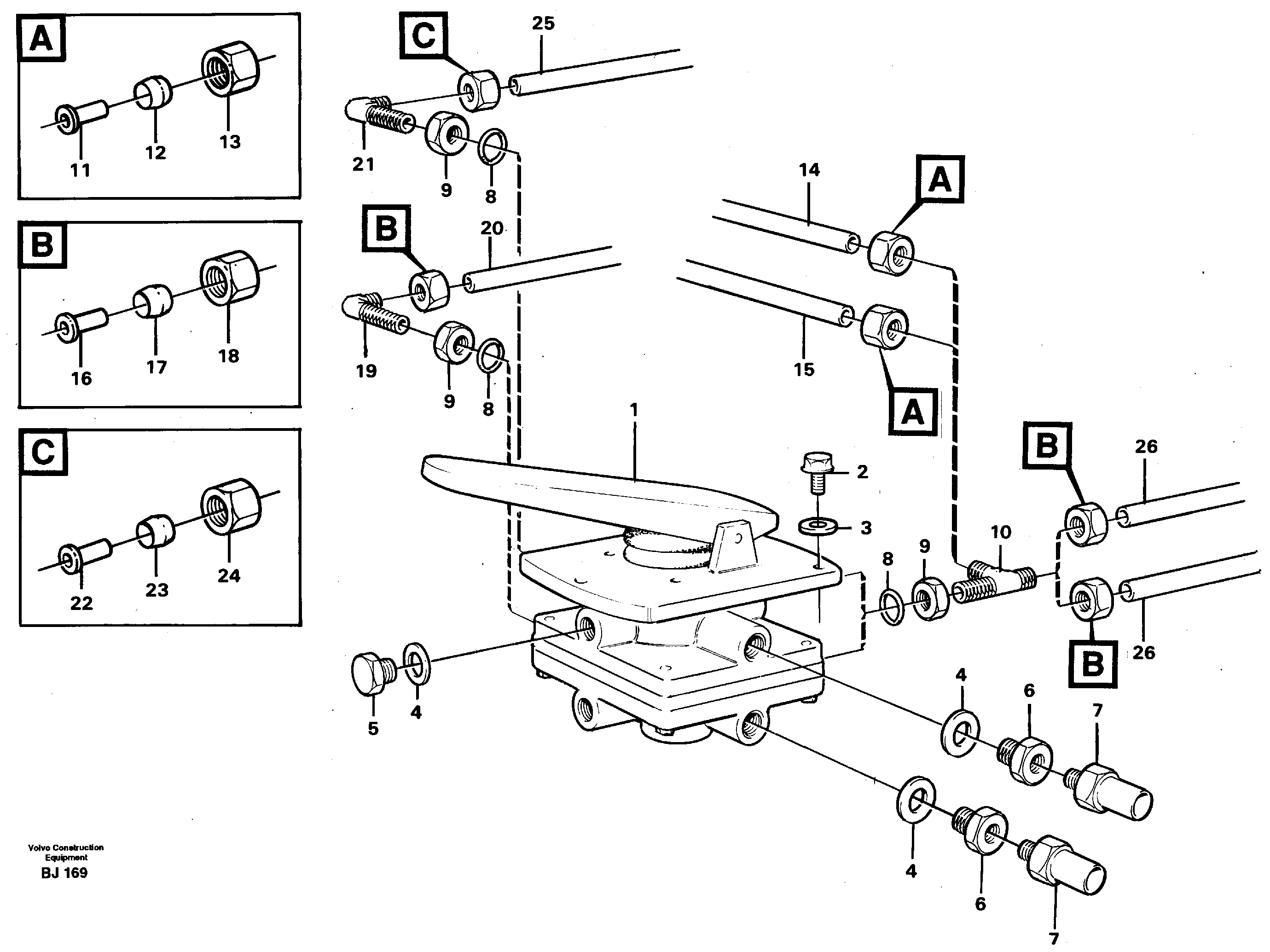 A
11
12
13

B
16
17
18

C
22
23
24

C
25
21
9
8

B
20
19
9
8

14
A
15
A

1
2
3
8
9
10
B
26
B
26

5
4
4
6
7
4
6
7

Volvo Construction Equipment
BJ 169