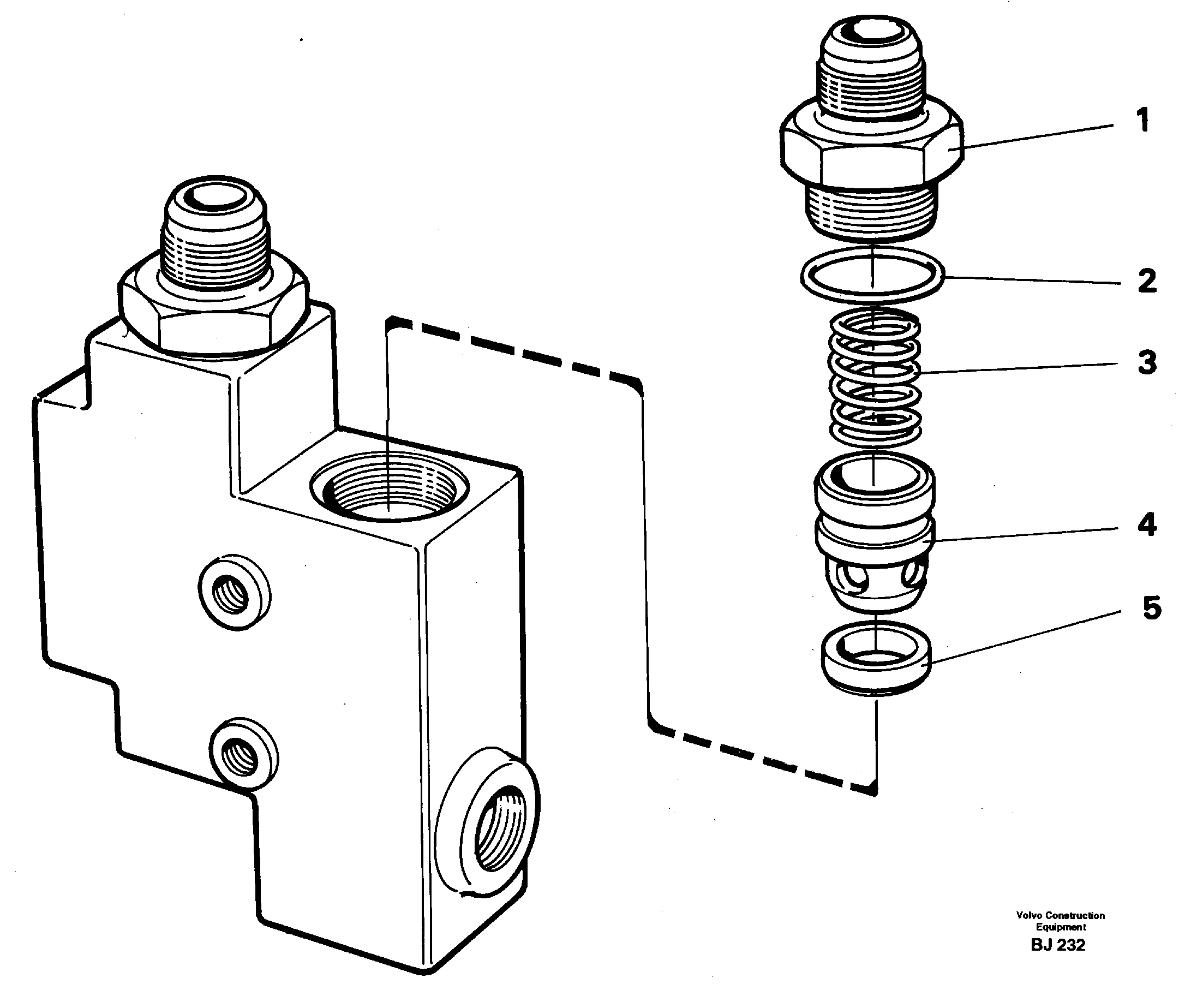 1
2
3
4
5

Volvo Construction Equipment
BJ 232