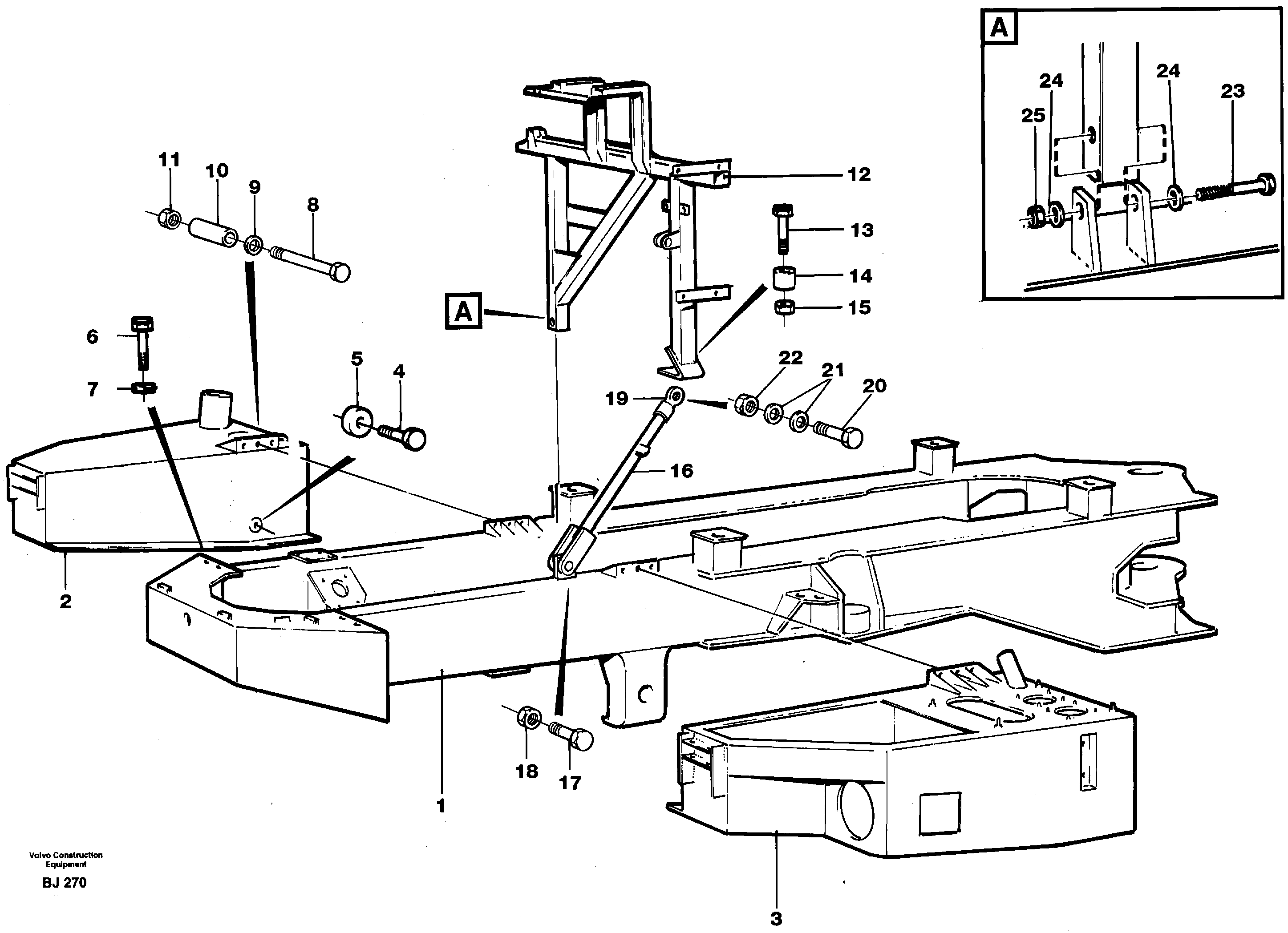 A

24
24
23
25

11
10
9
8
12
13
14
15
A
6
7
5
4
22
21
20
19
16
2
18
17
1
3

Volvo Construction Equipment

BJ 270