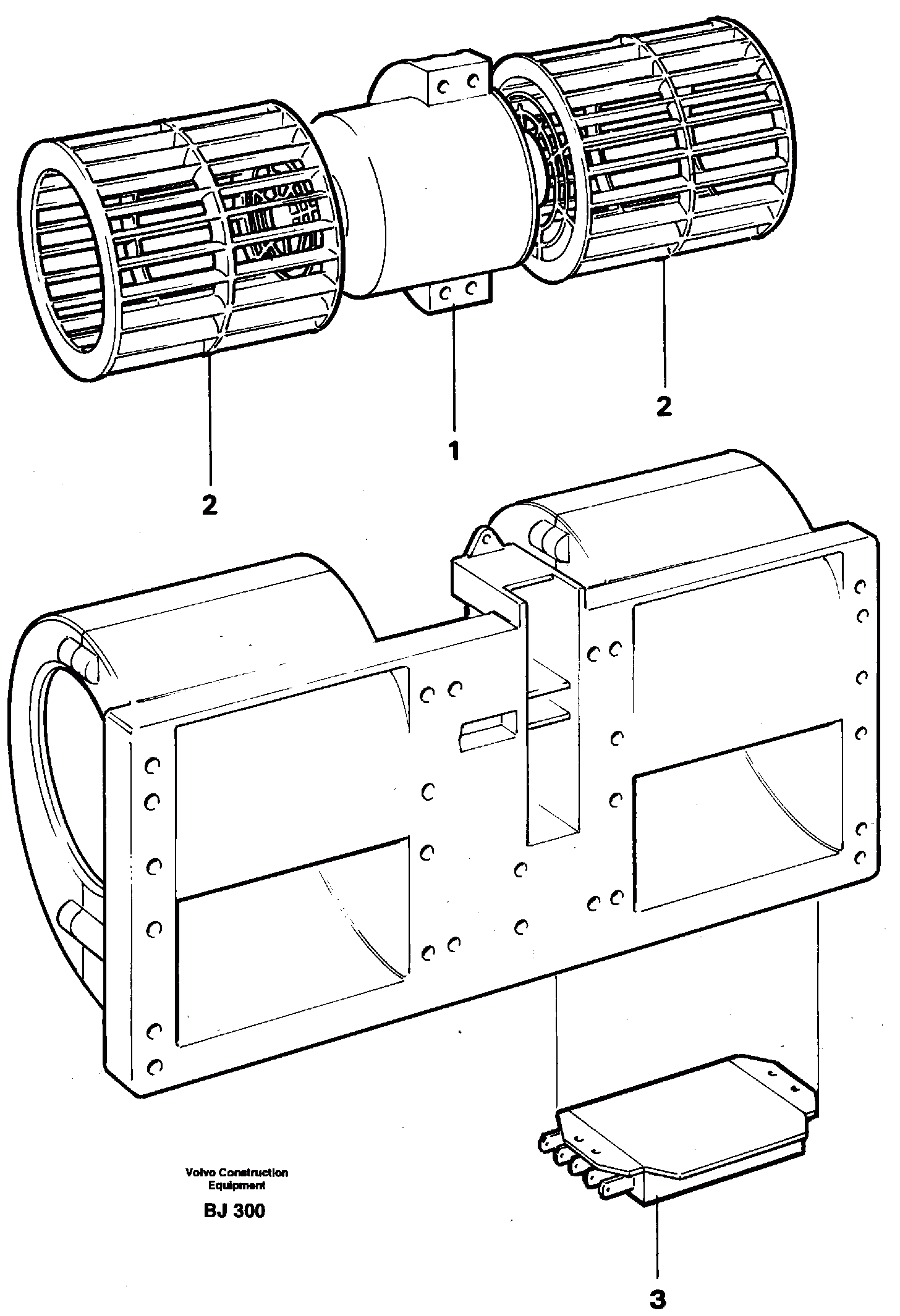 2

1

2

Volvo Construction Equipment

BJ 300

3