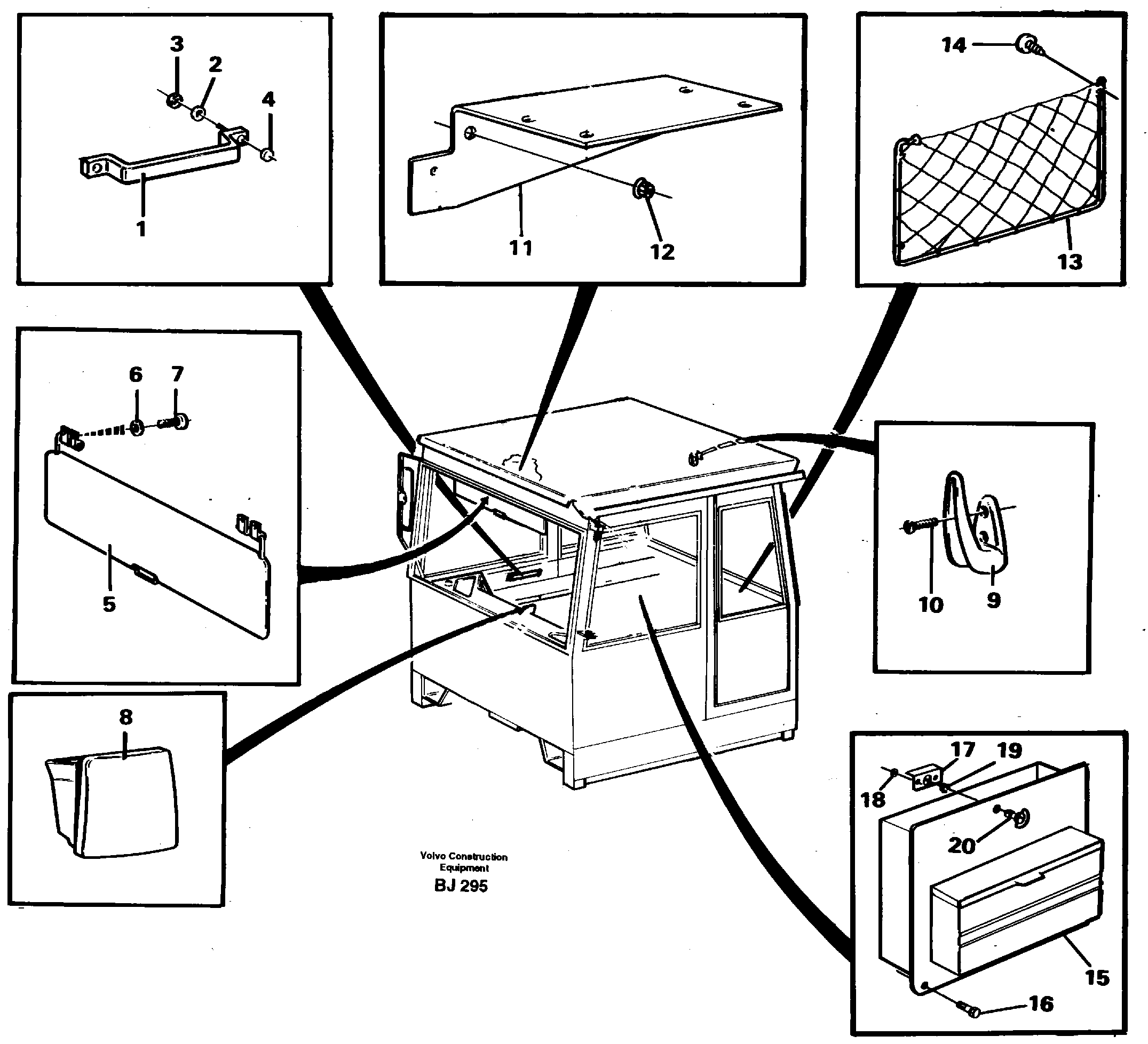 3
2
4
1
11
12
14
13
6
7
5
10
9
8
17
19
18
20
15
16
Volvo Construction Equipment
BJ 295