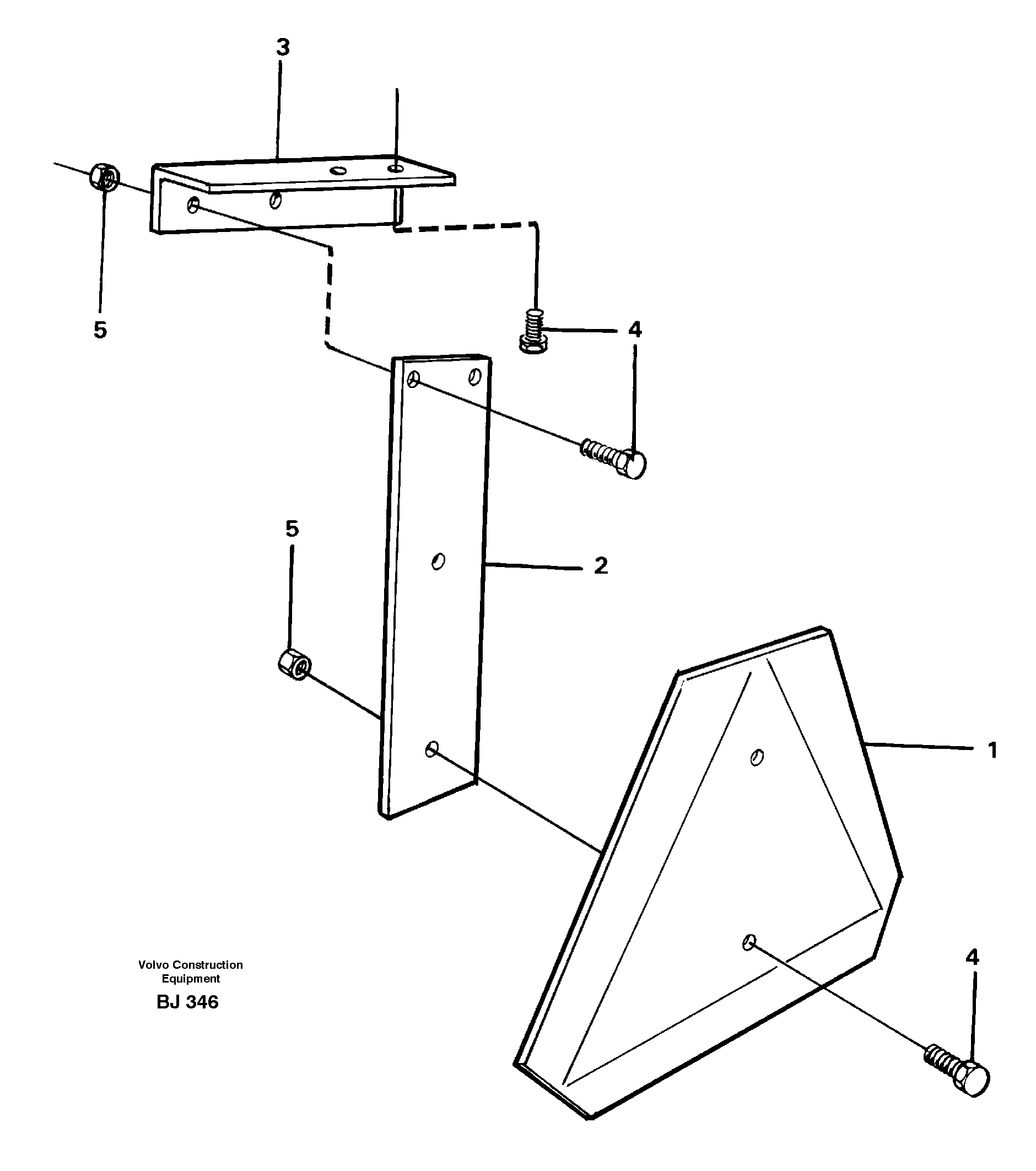 3
5
4
5
2
1
4
Volvo Construction Equipment
BJ 346