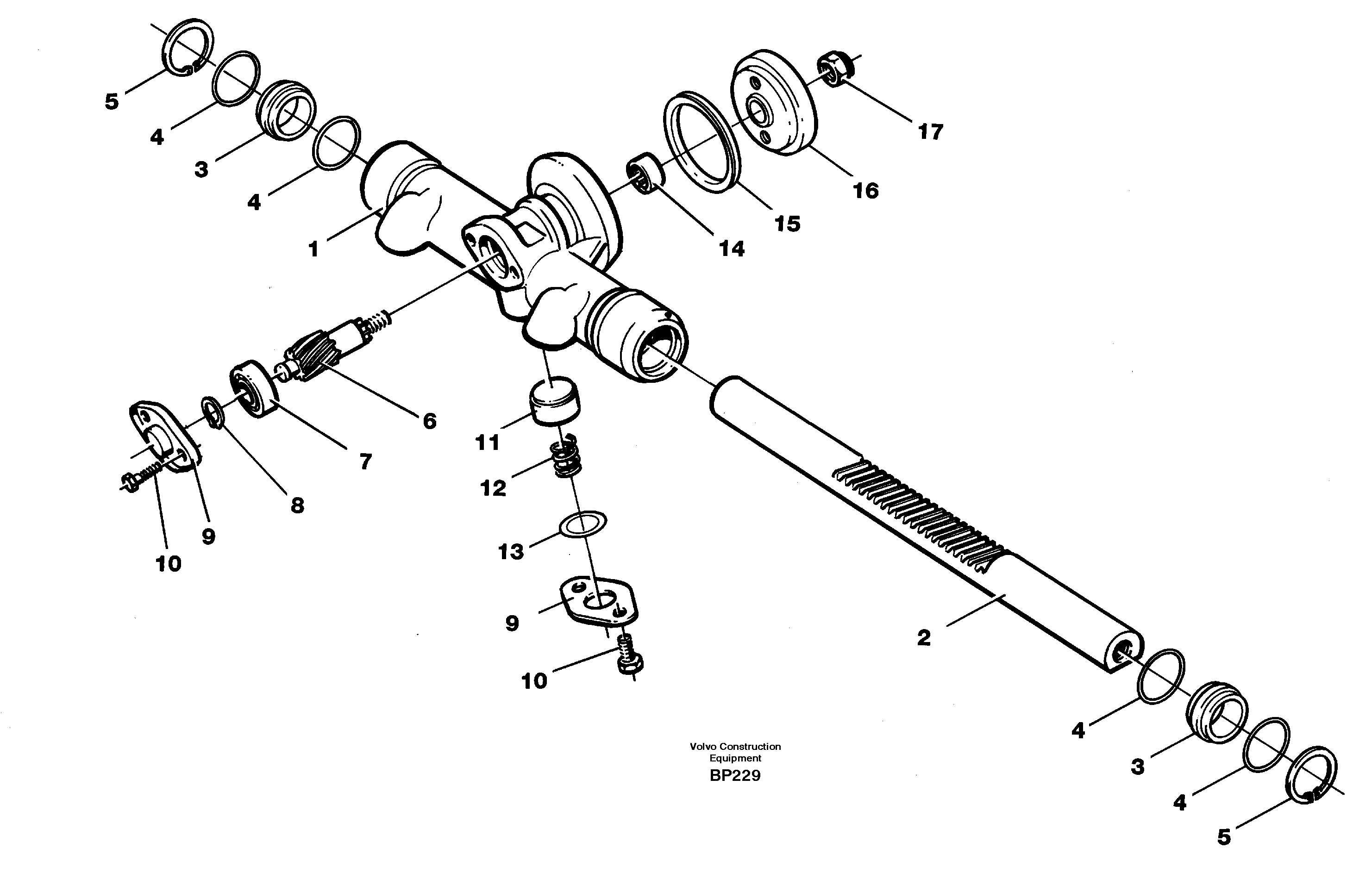 5
4
3
4
1
17
16
15
14
6
7
8
9
10
11
12
13
9
10
2
4
3
4
5
Volvo Construction Equipment
BP229