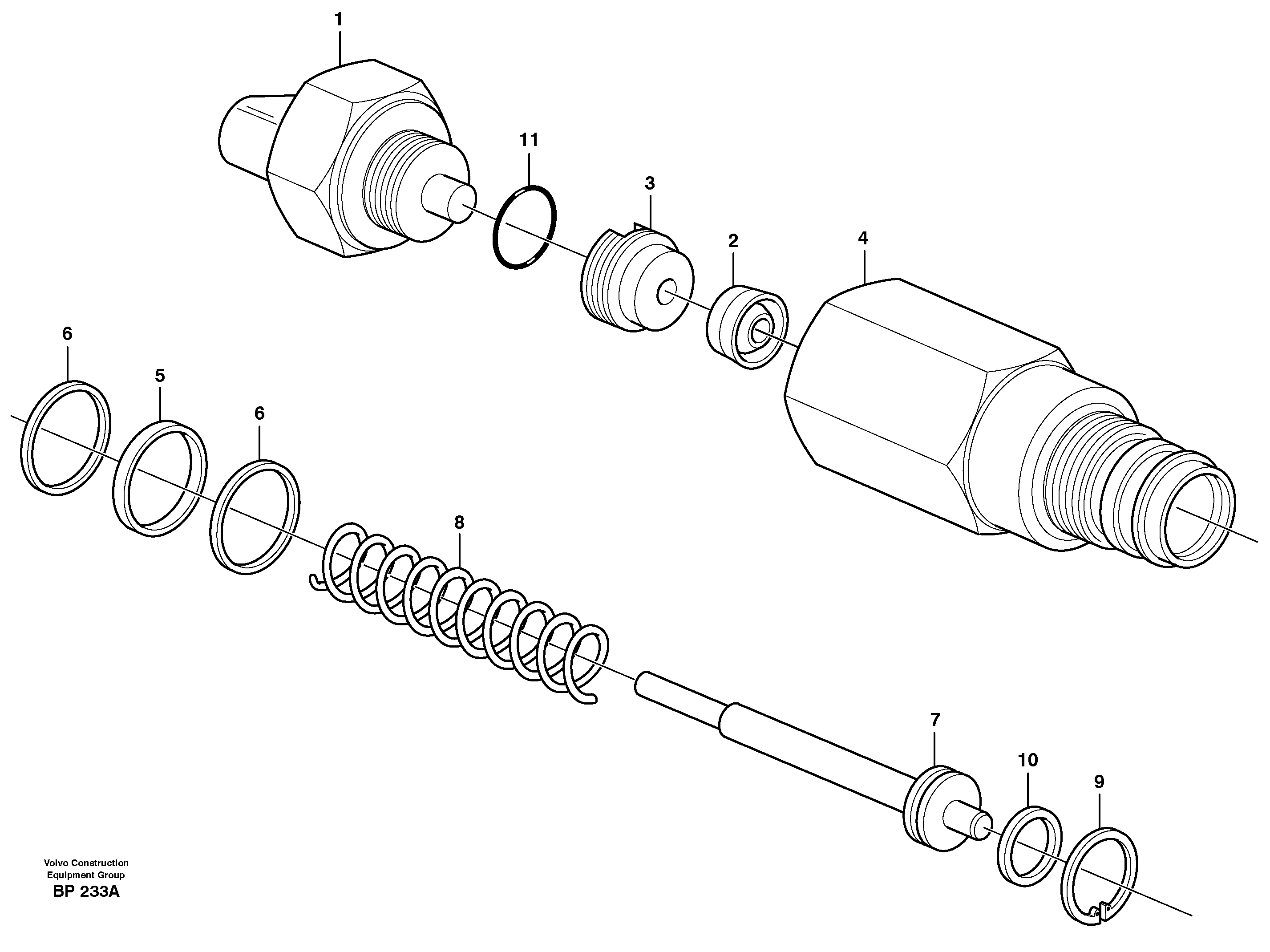 1
11
3
2
4
6
5
6
8
7
10
9

Volvo Construction Equipment Group
BP 233A