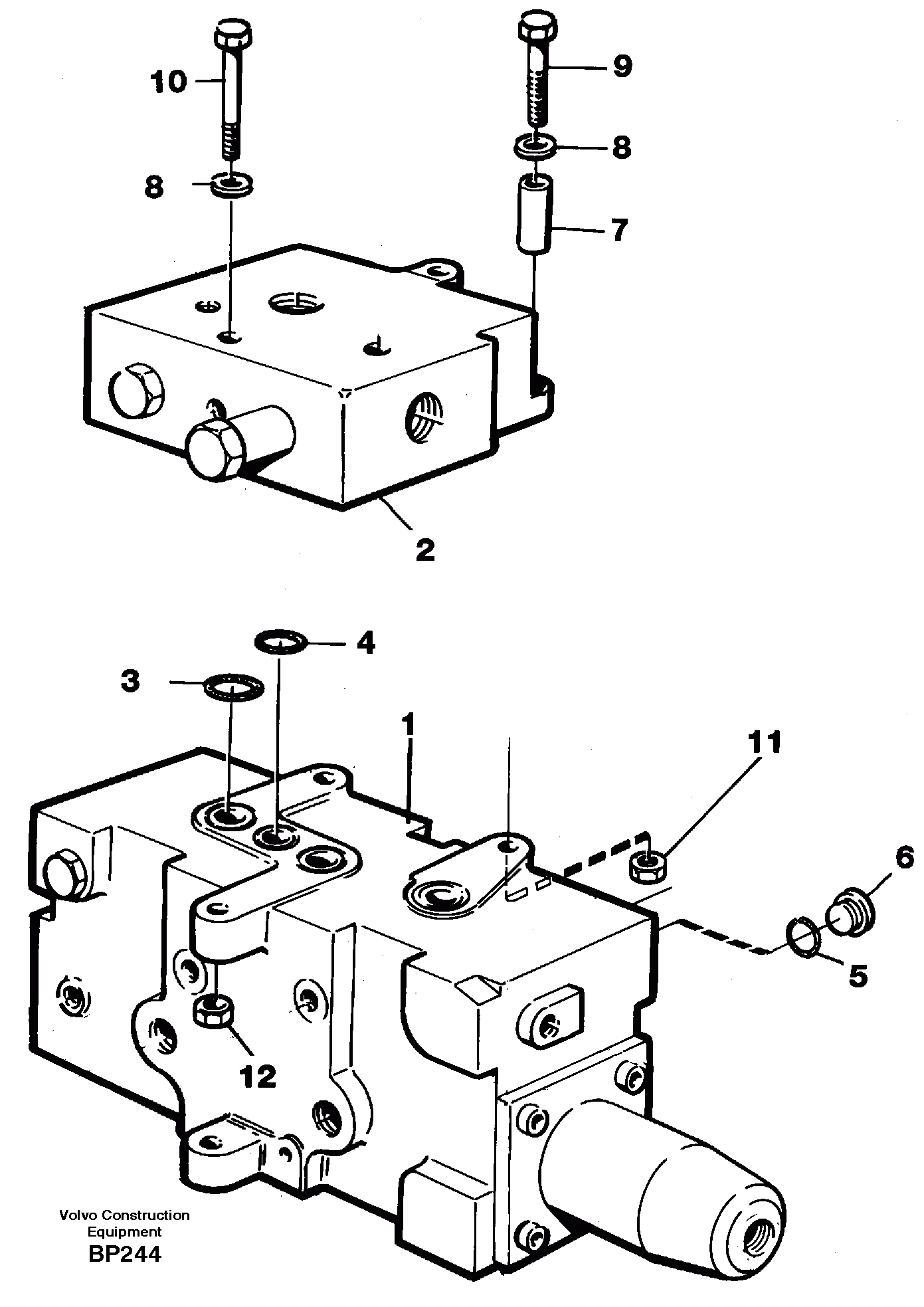 10
9
8
8
7
2
4
3
1
11
6
5
12
Volvo Construction Equipment
BP244