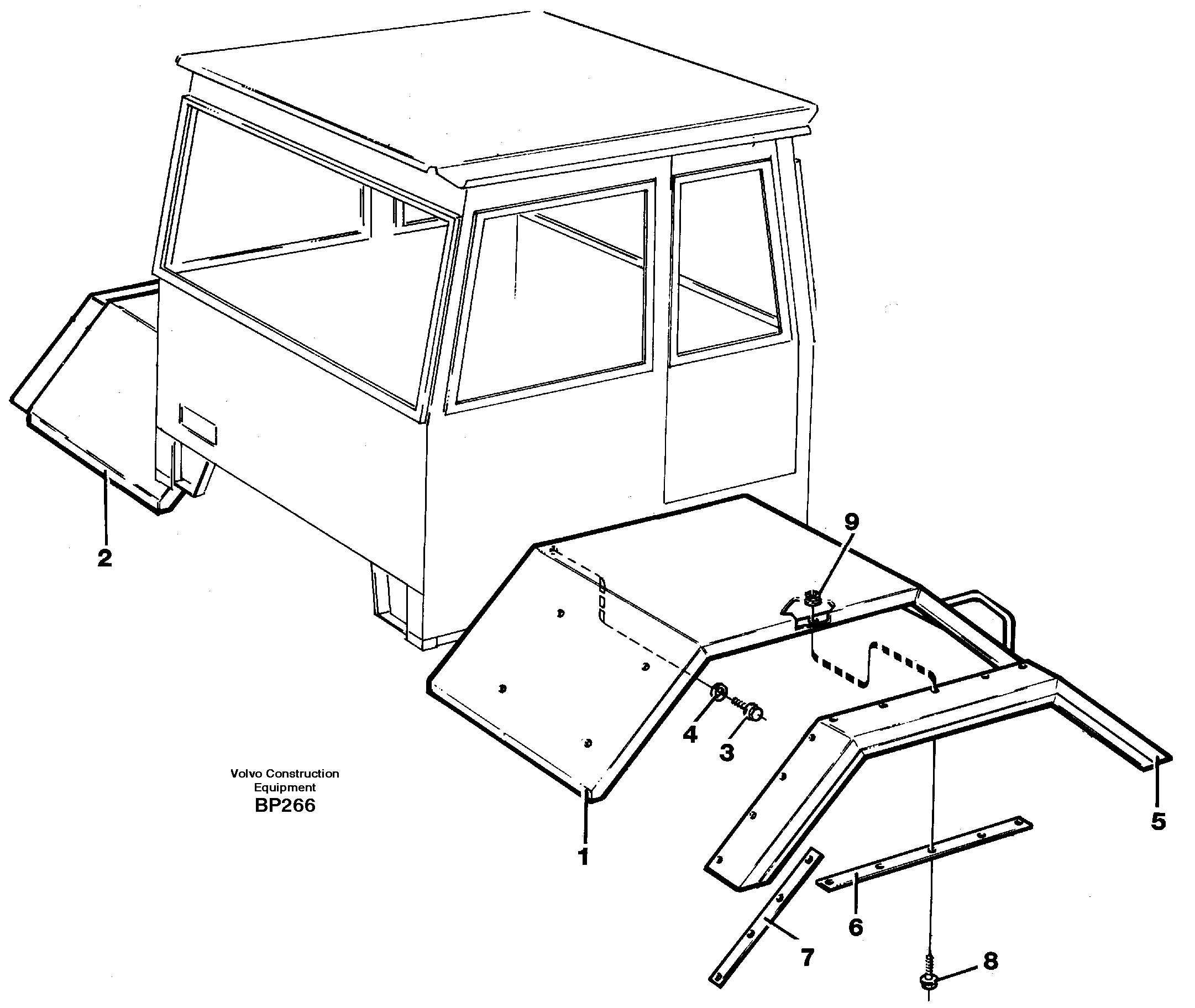 2

9

4

3

Volvo Construction Equipment
BP266

1

5

6

7

8