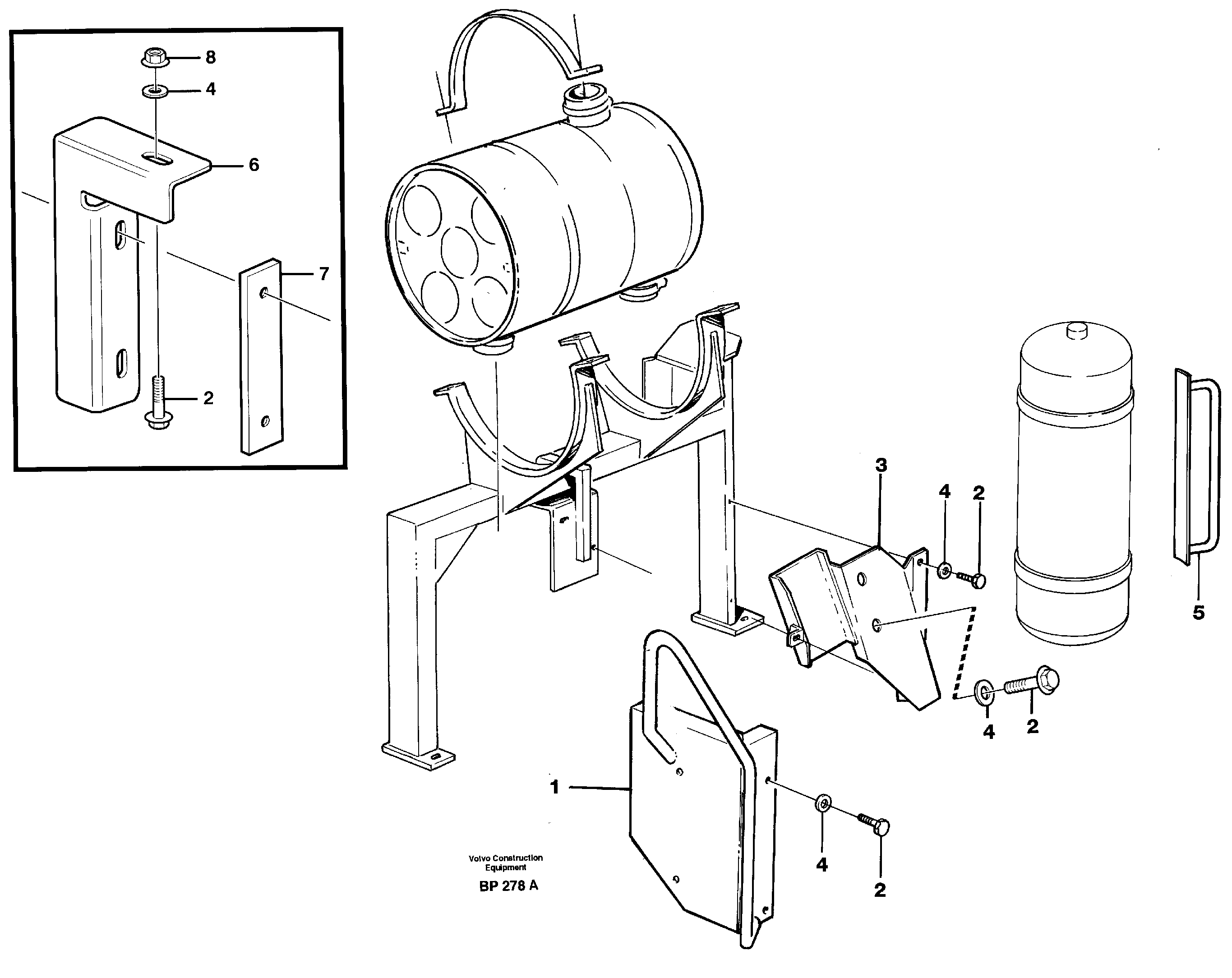 8
4
6
7
2
3
4
2
5
4
2
1
4
2
Volvo Construction Equipment
BP 278 A