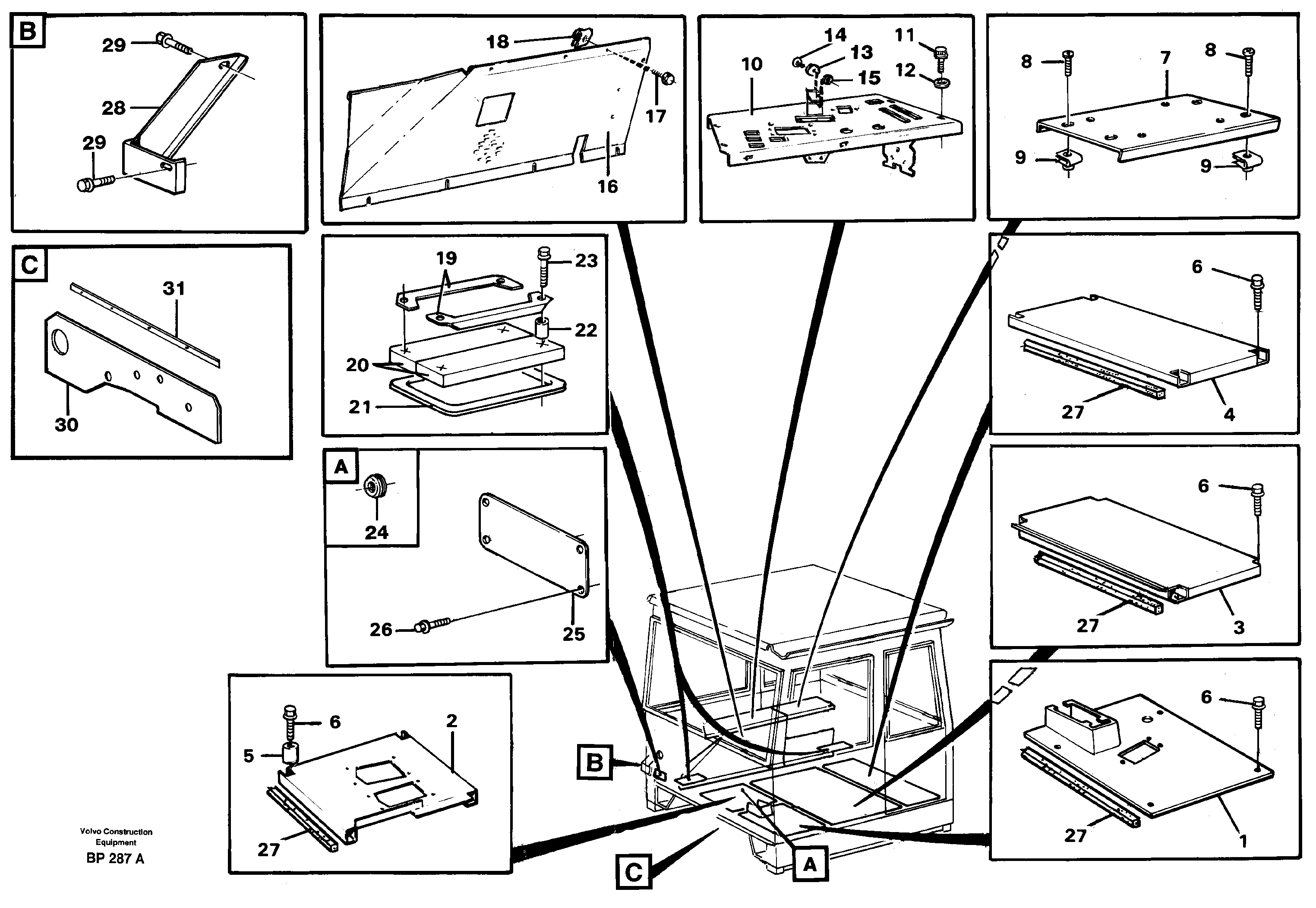 B
29
28
29

18
17
16

14
13
11
10
15
12

8
7
8
9
9

C
31
30

19
23
22
20
21

6
27
4

A
24
26
25

6
27
3

6
5
2
27

B

6
27
1

C
A

Volvo Construction Equipment
BP 287 A