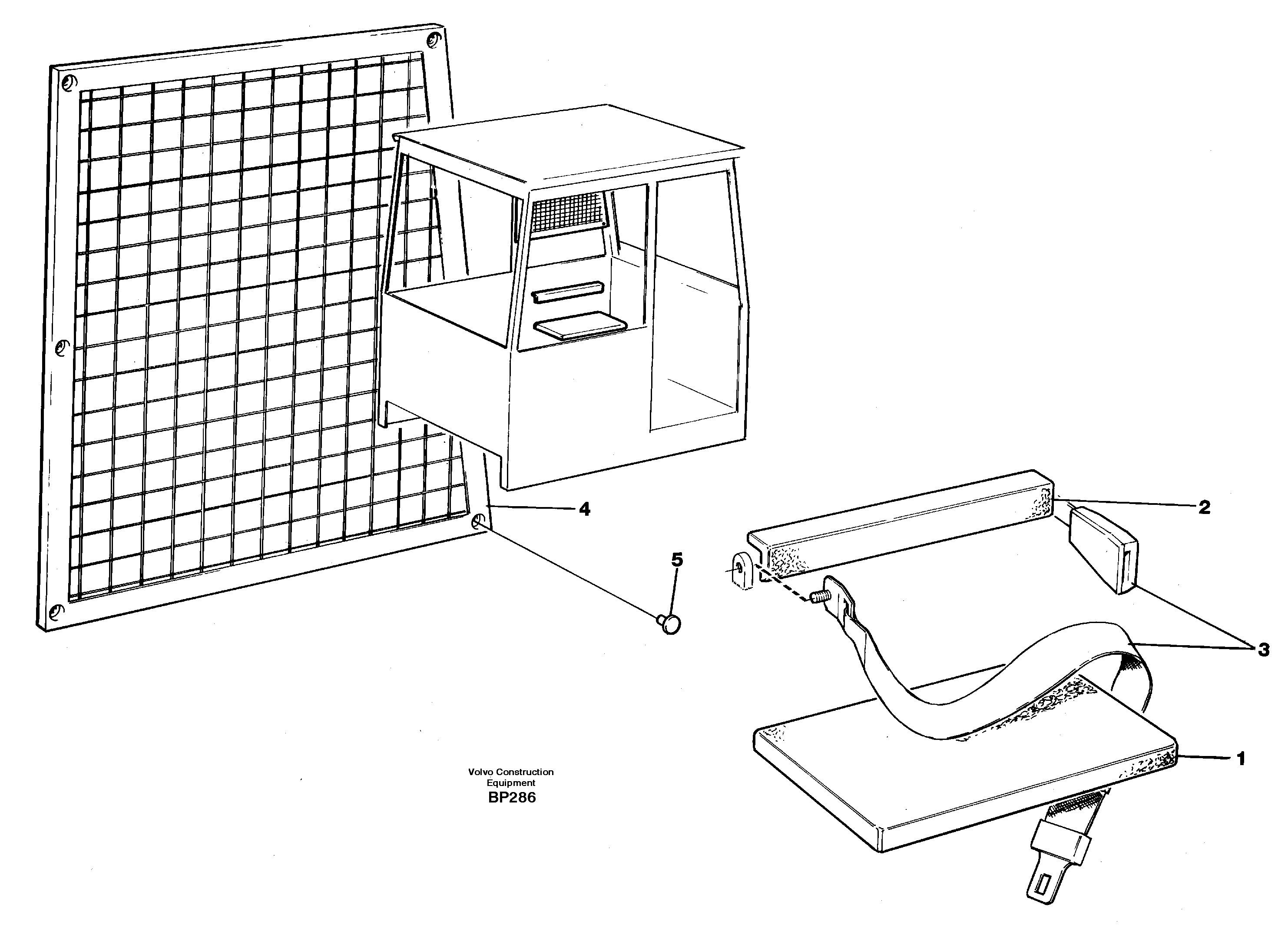 4

2

5

3

1

Volvo Construction Equipment
BP286