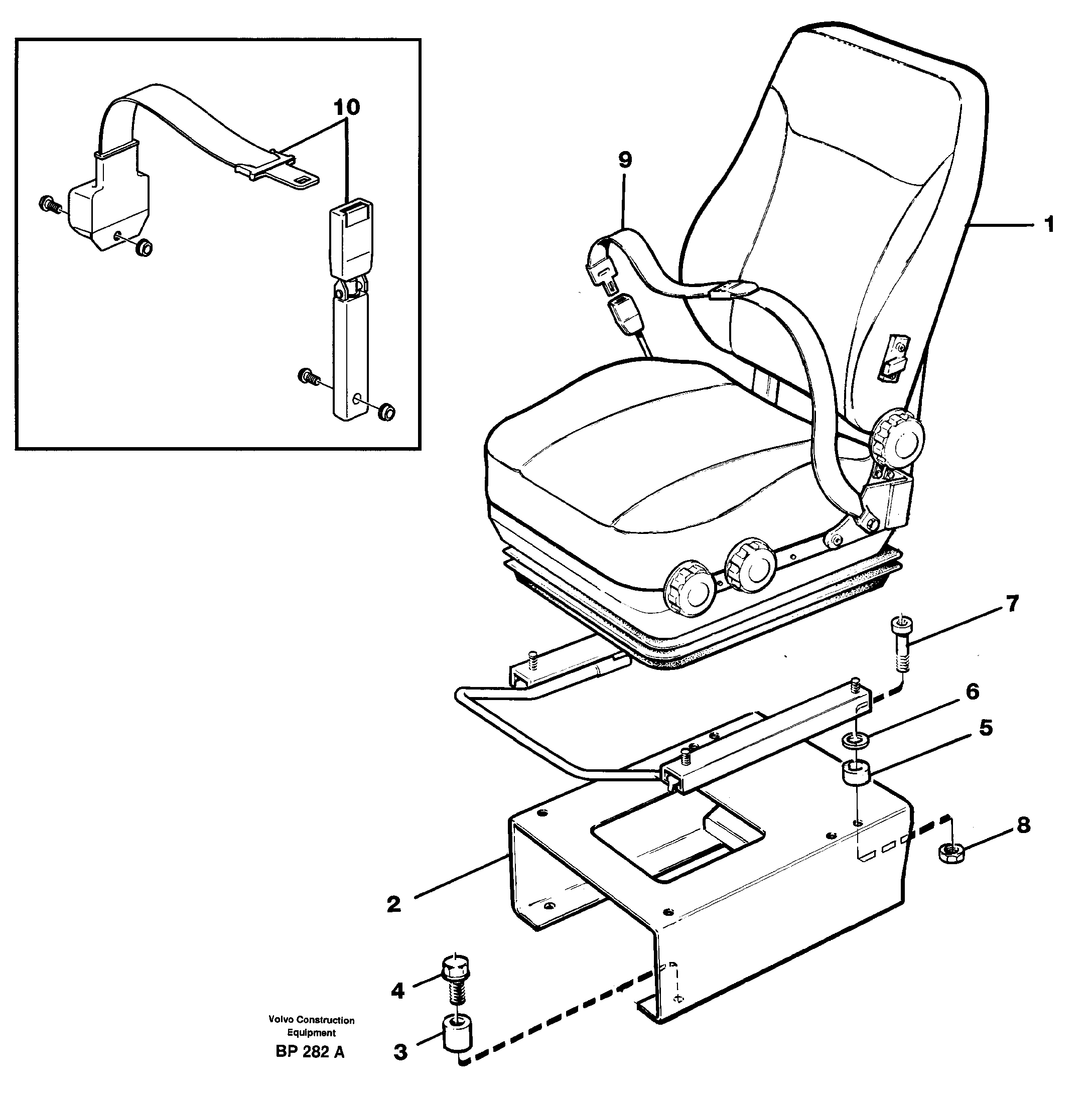 10

9

1

7

6

5

8

2

4

3

Volvo Construction Equipment

BP 282 A