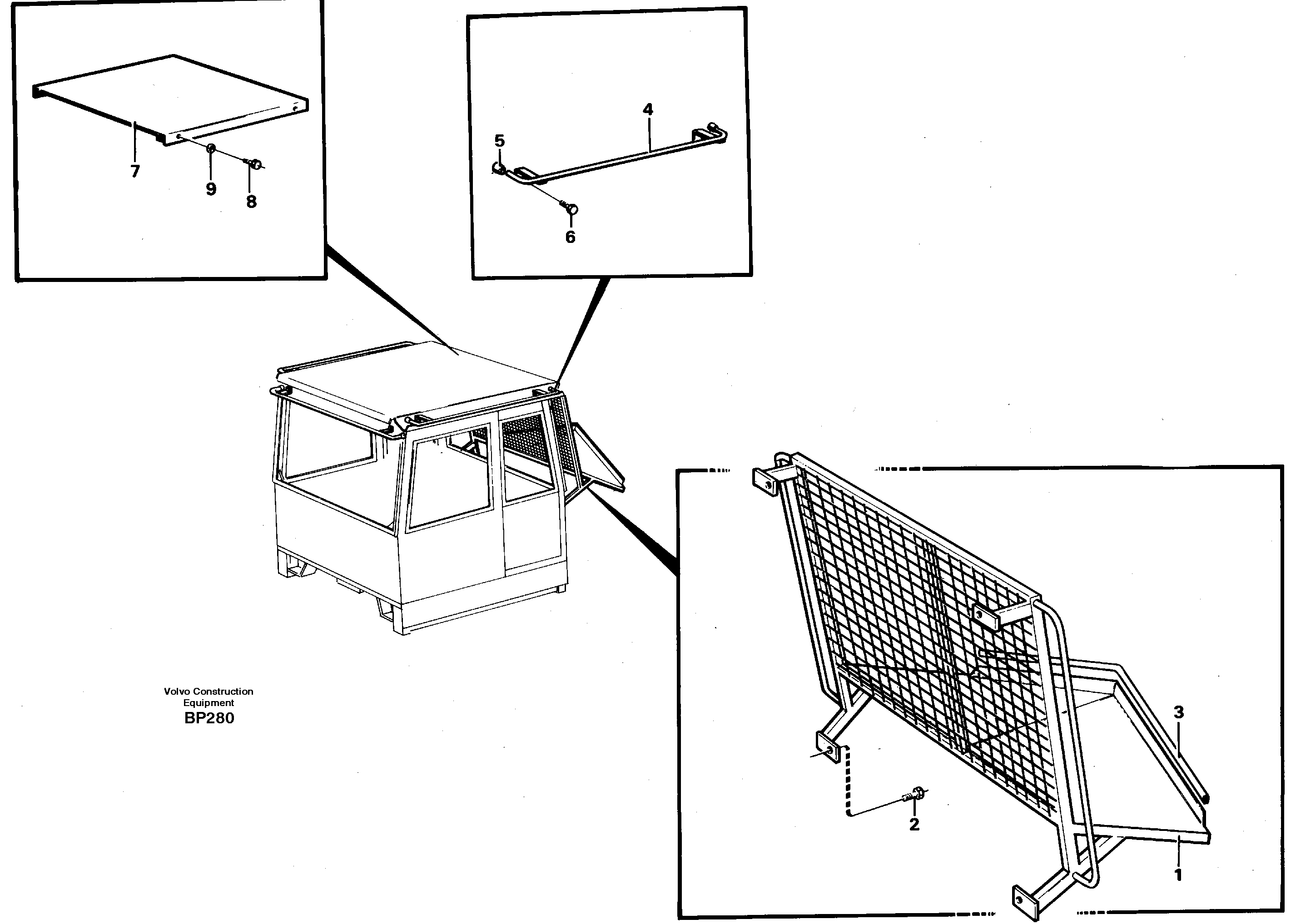 7
9
8
4
5
6
Volvo Construction Equipment
BP280
3
2
1