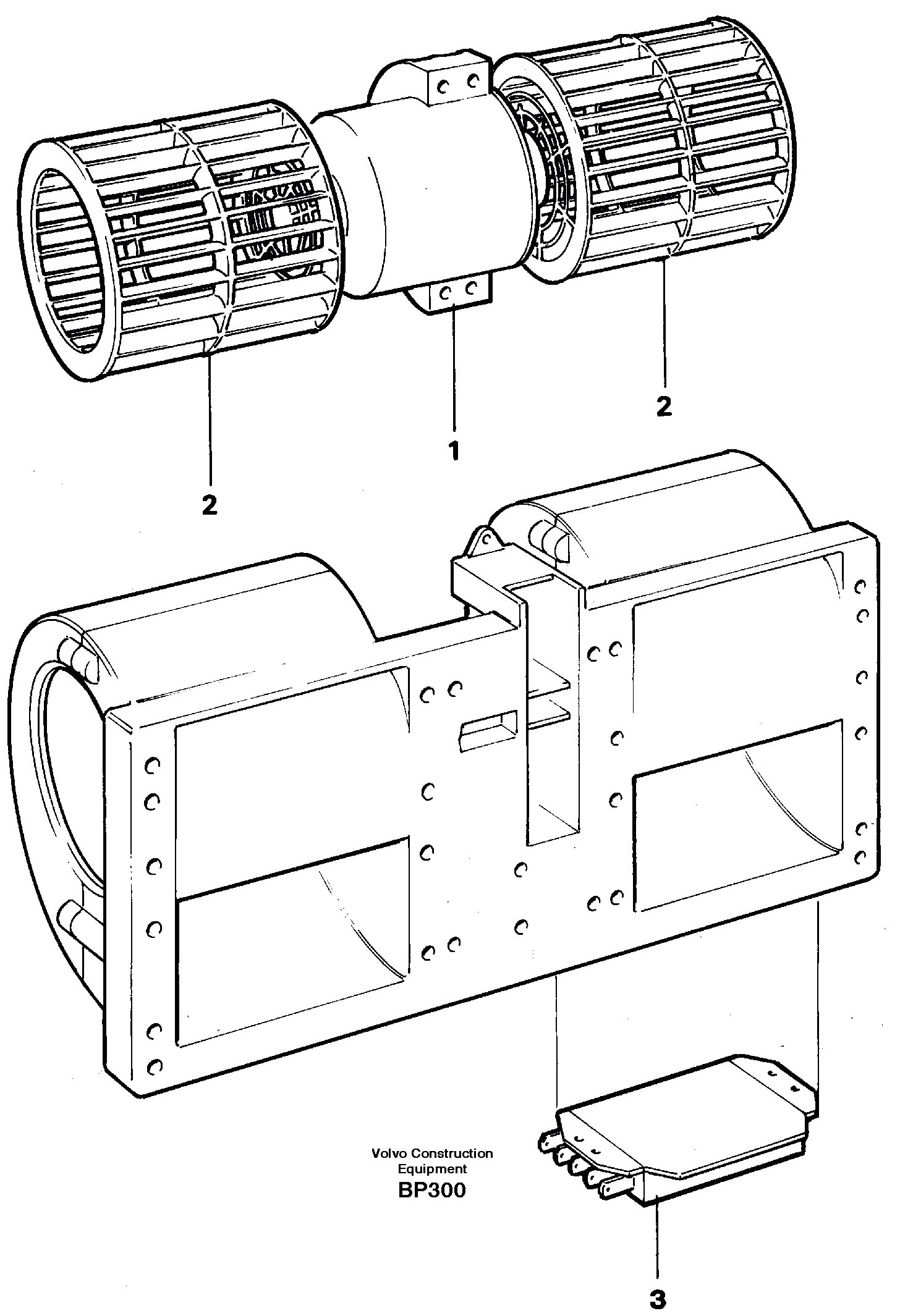 2
1
2
Volvo Construction Equipment
BP300
3