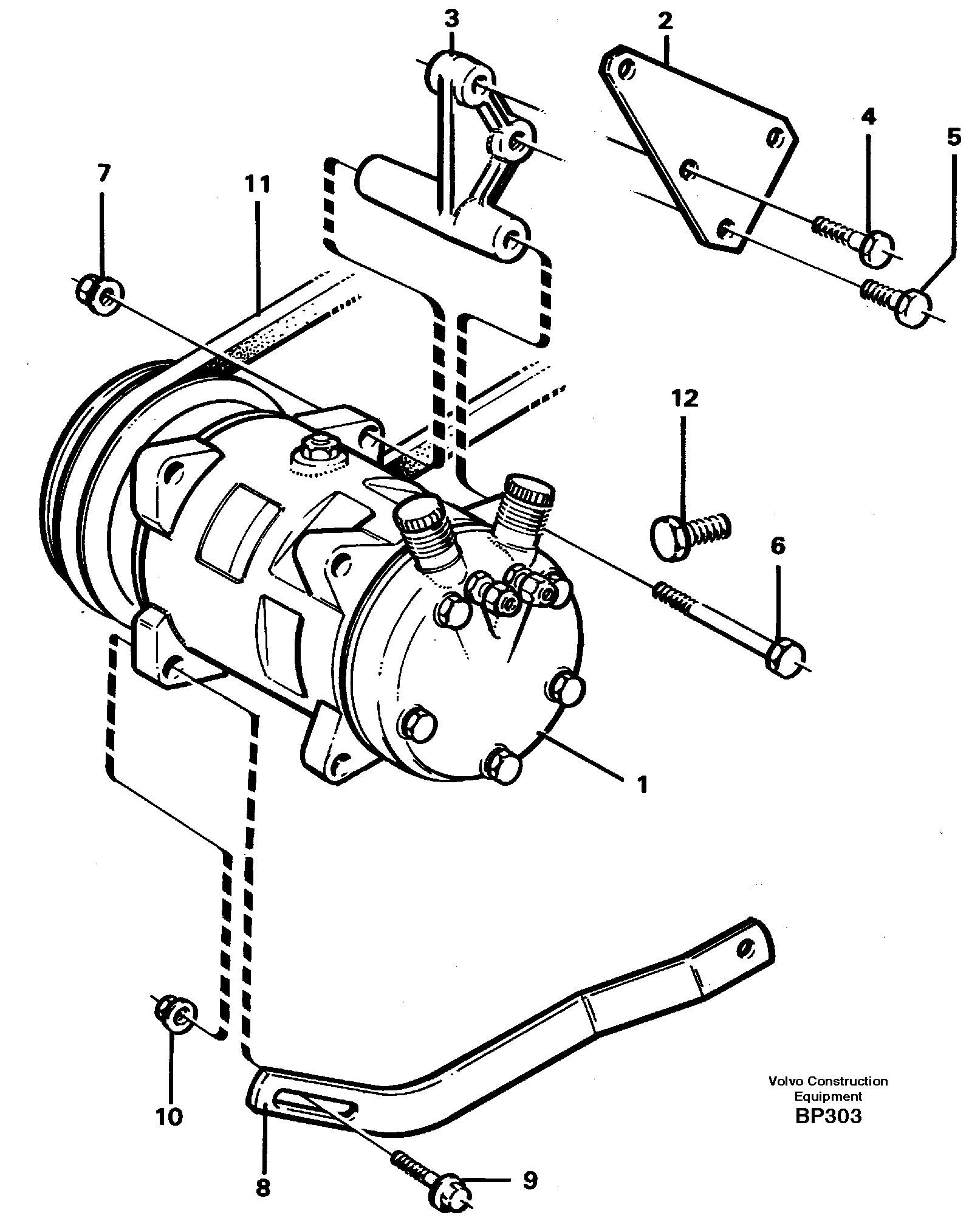 3
2
4
5
7
11
12
6
1
10
8
9
Volvo Construction Equipment
BP303