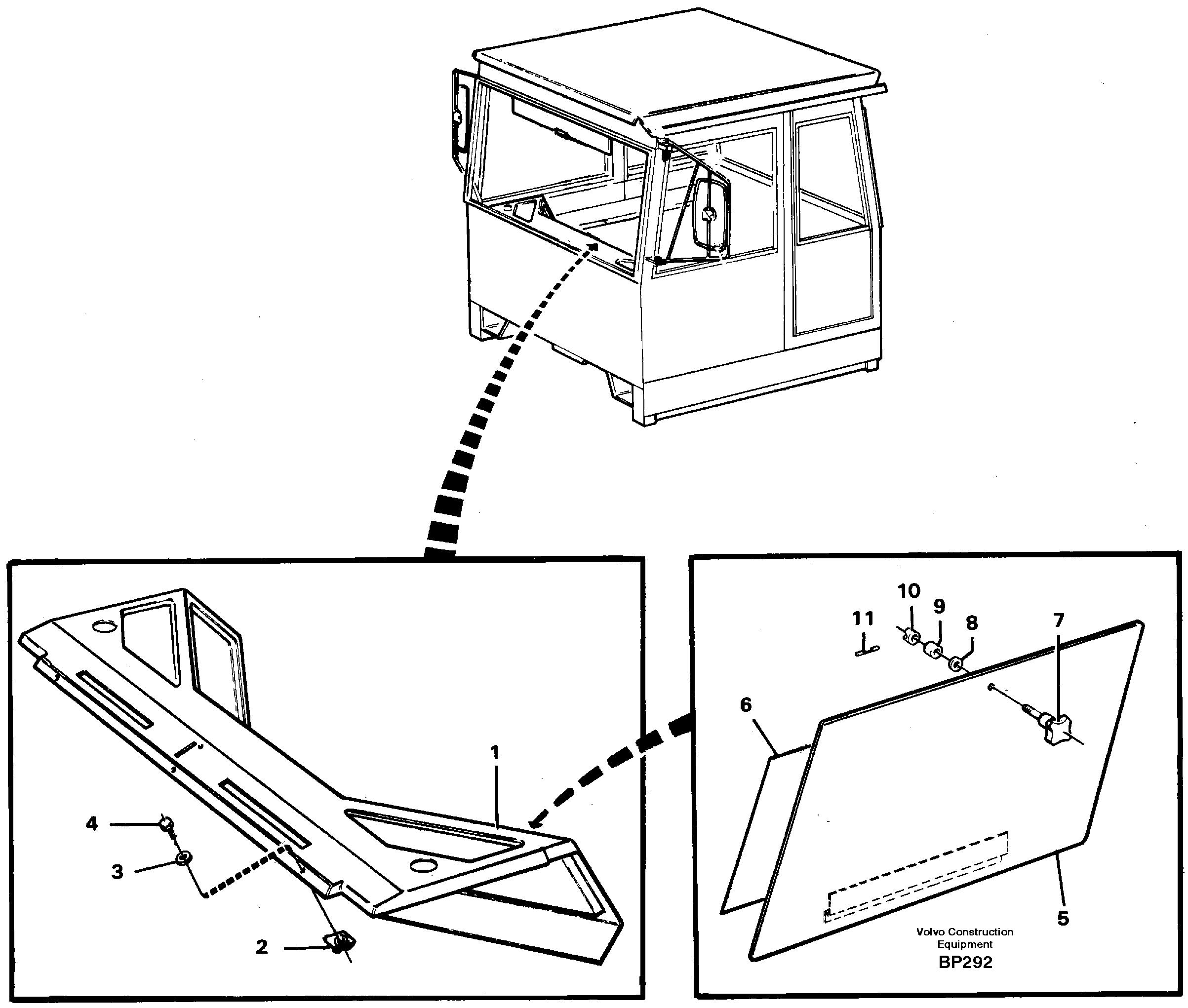 1
4
3
2
10
9
11
8
7
6
5
Volvo Construction Equipment
BP292