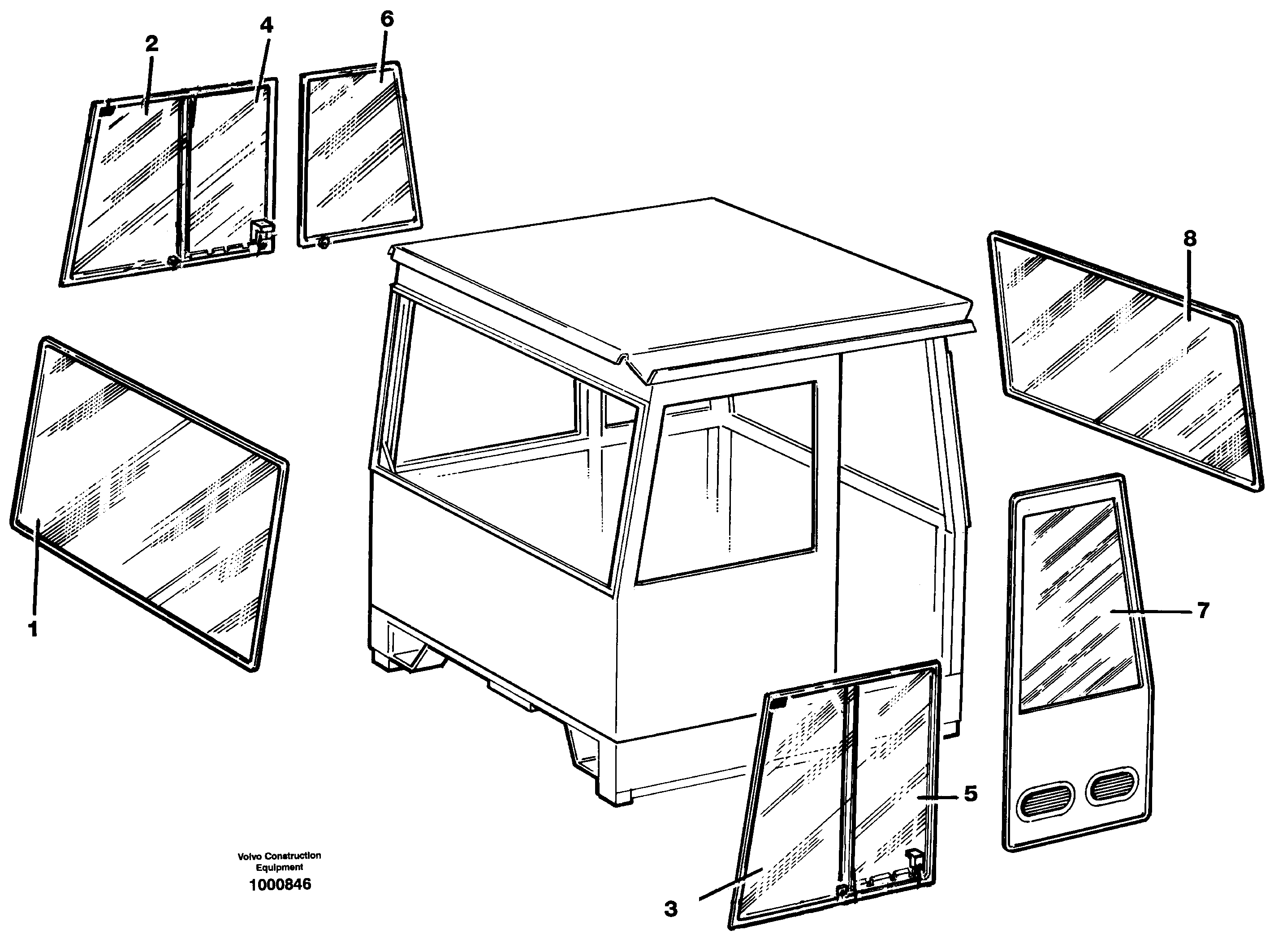 2
4
6
8
1
7
5
3
Volvo Construction Equipment
1000846