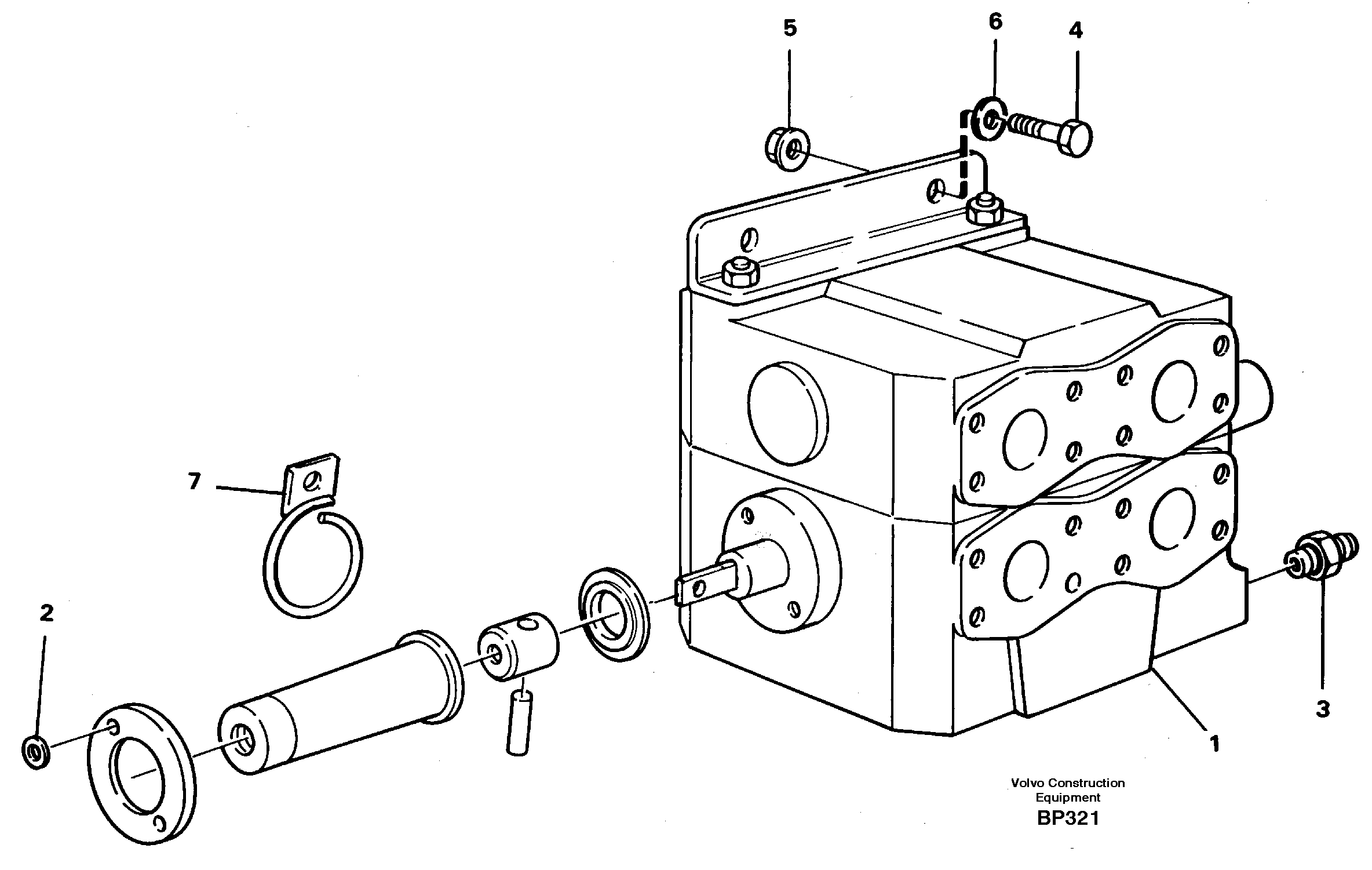 5
6
4
7
2
3
1
Volvo Construction
Equipment
BP321