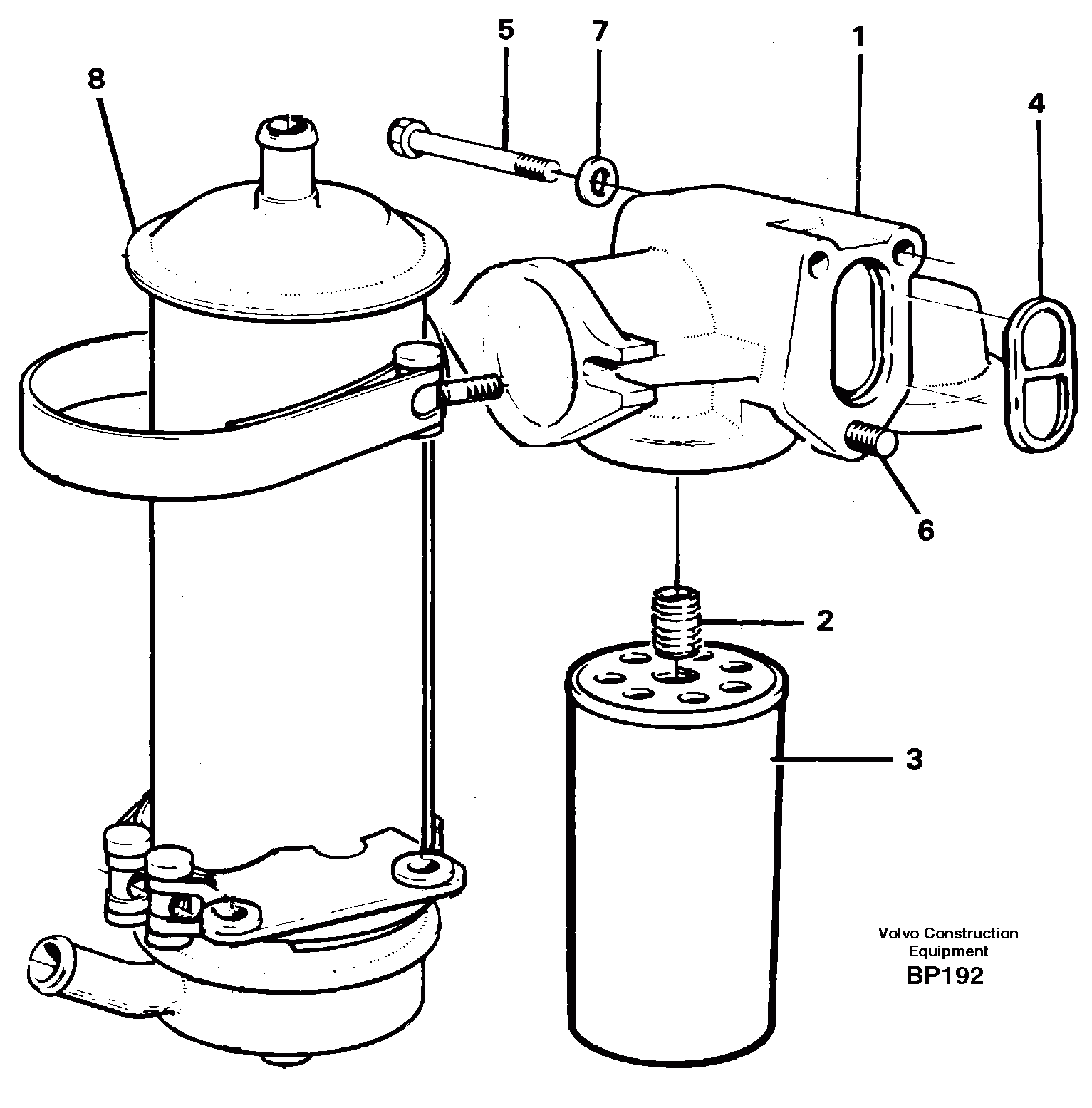 5
7
1
8
4
6
2
3
Volvo Construction Equipment
BP192