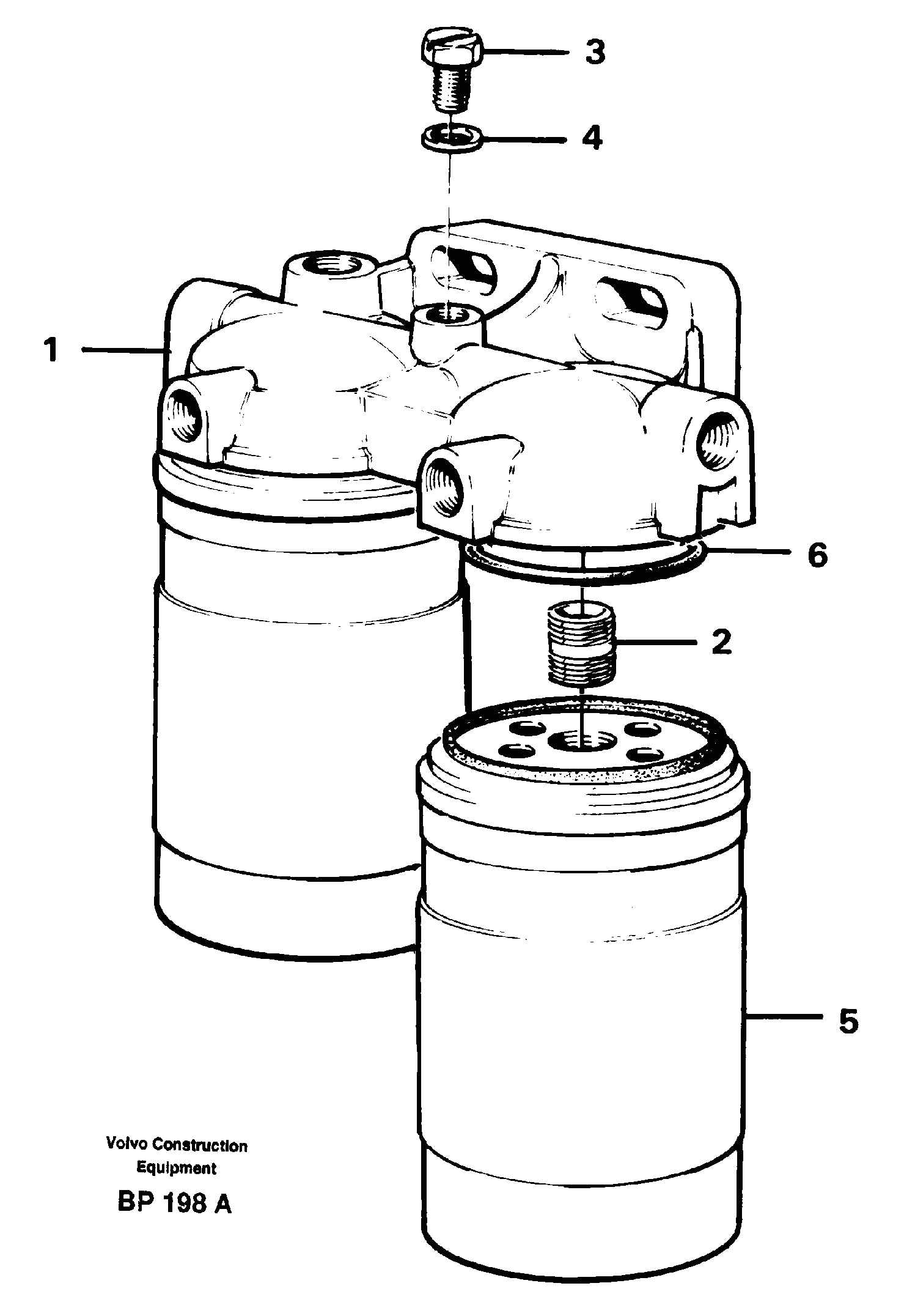 3

4

1

6

2

5

Volvo Construction Equipment

BP 198 A