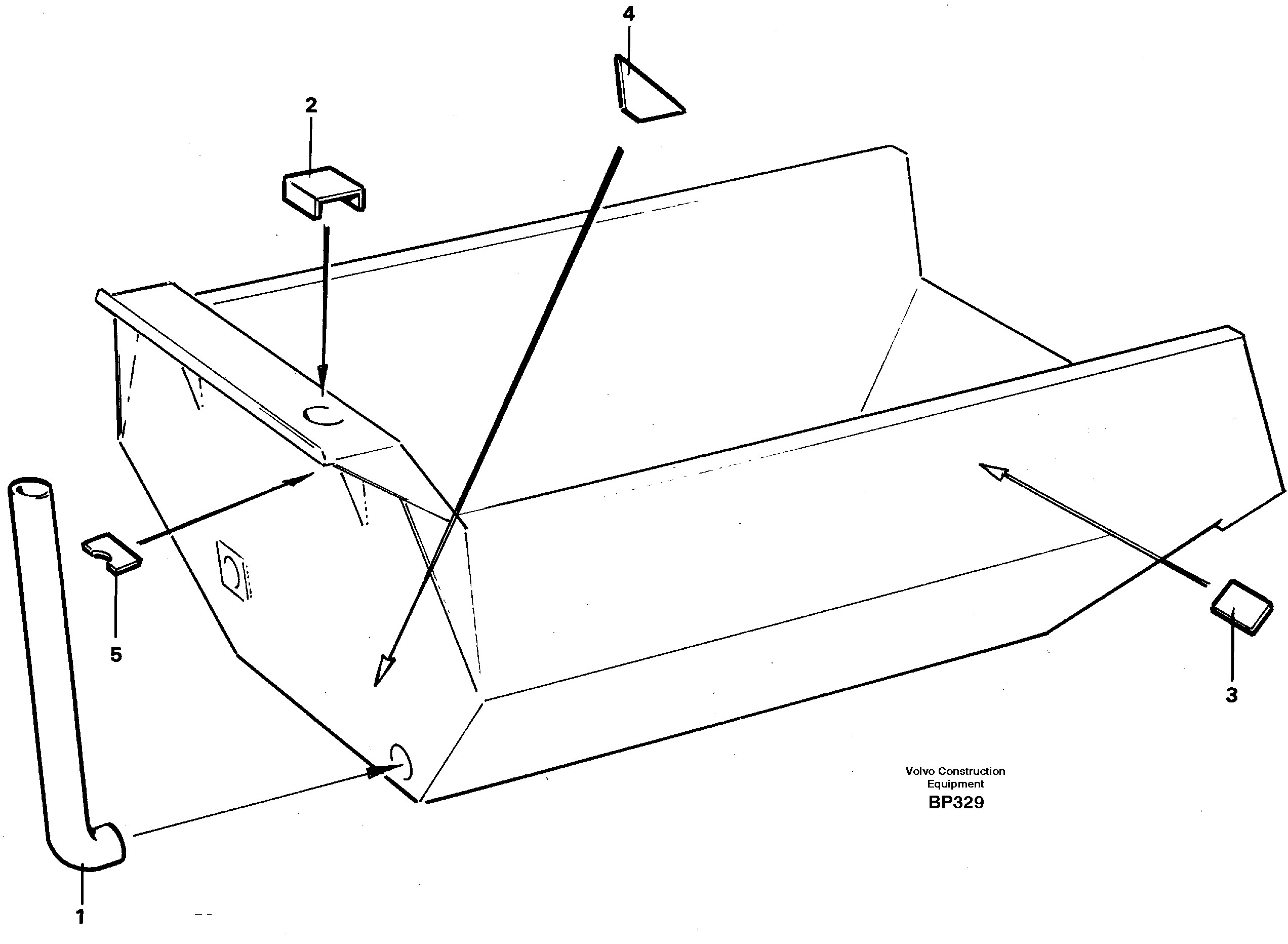 4

2

5

3

1

Volvo Construction Equipment
BP329