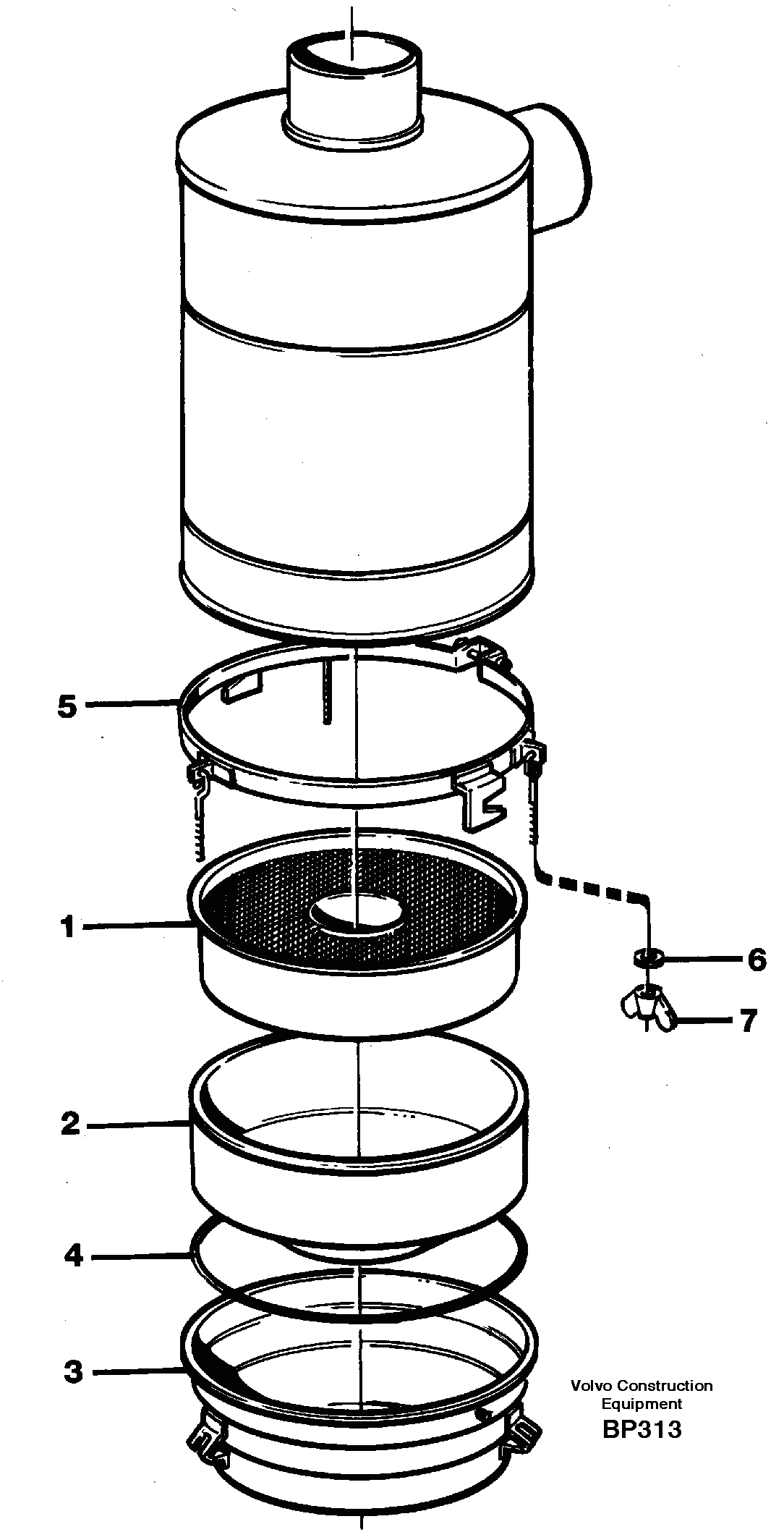 5

1

6

7

2

4

3

Volvo Construction Equipment
BP313