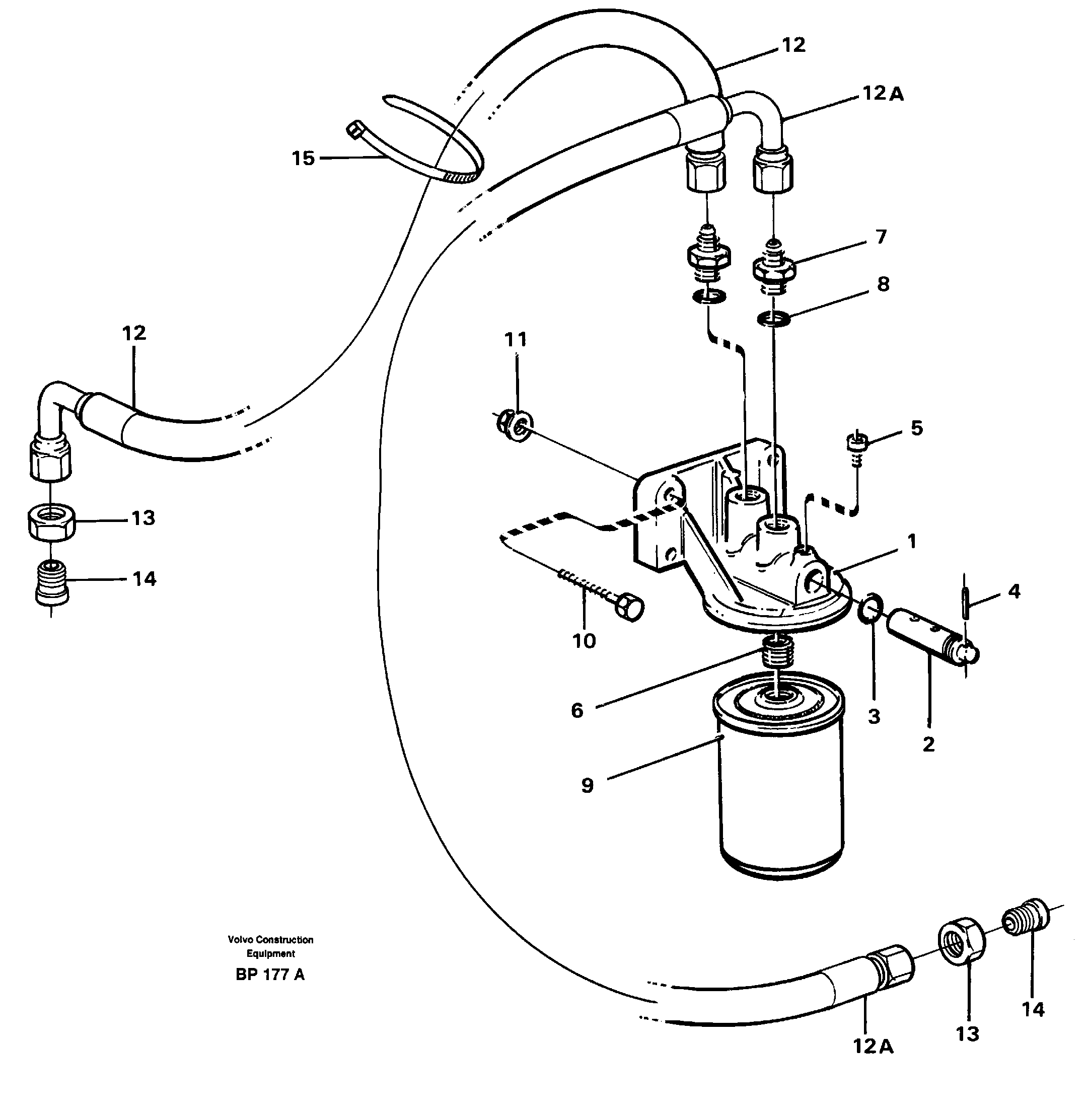 12
12 A
15
7
8
12
11
5
13
1
14
4
10
6
3
2
9
Volvo Construction Equipment
BP 177 A
14
13
12 A