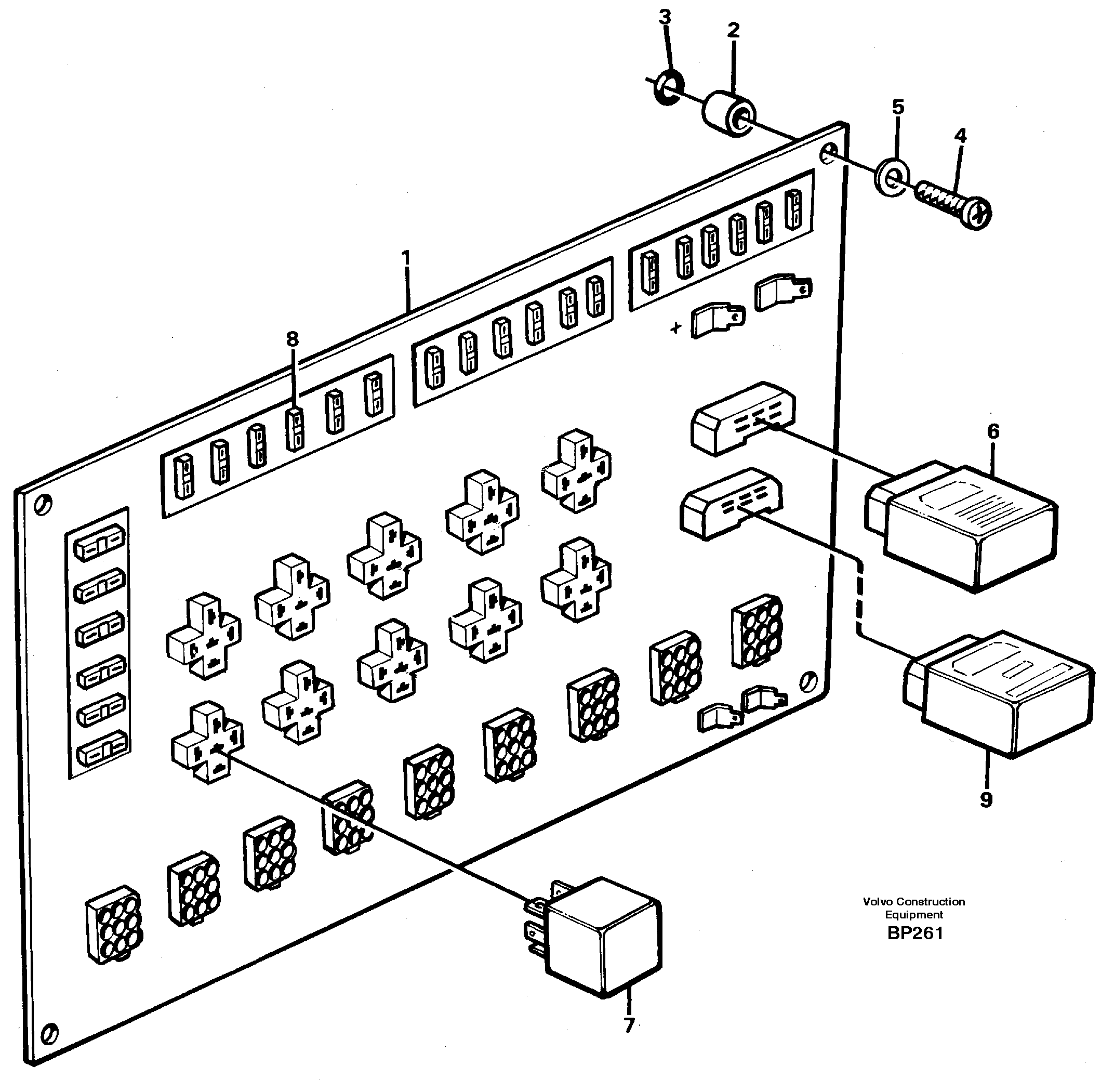 3
2
5
4
1
8
+
6
9
7
Volvo Construction Equipment
BP261