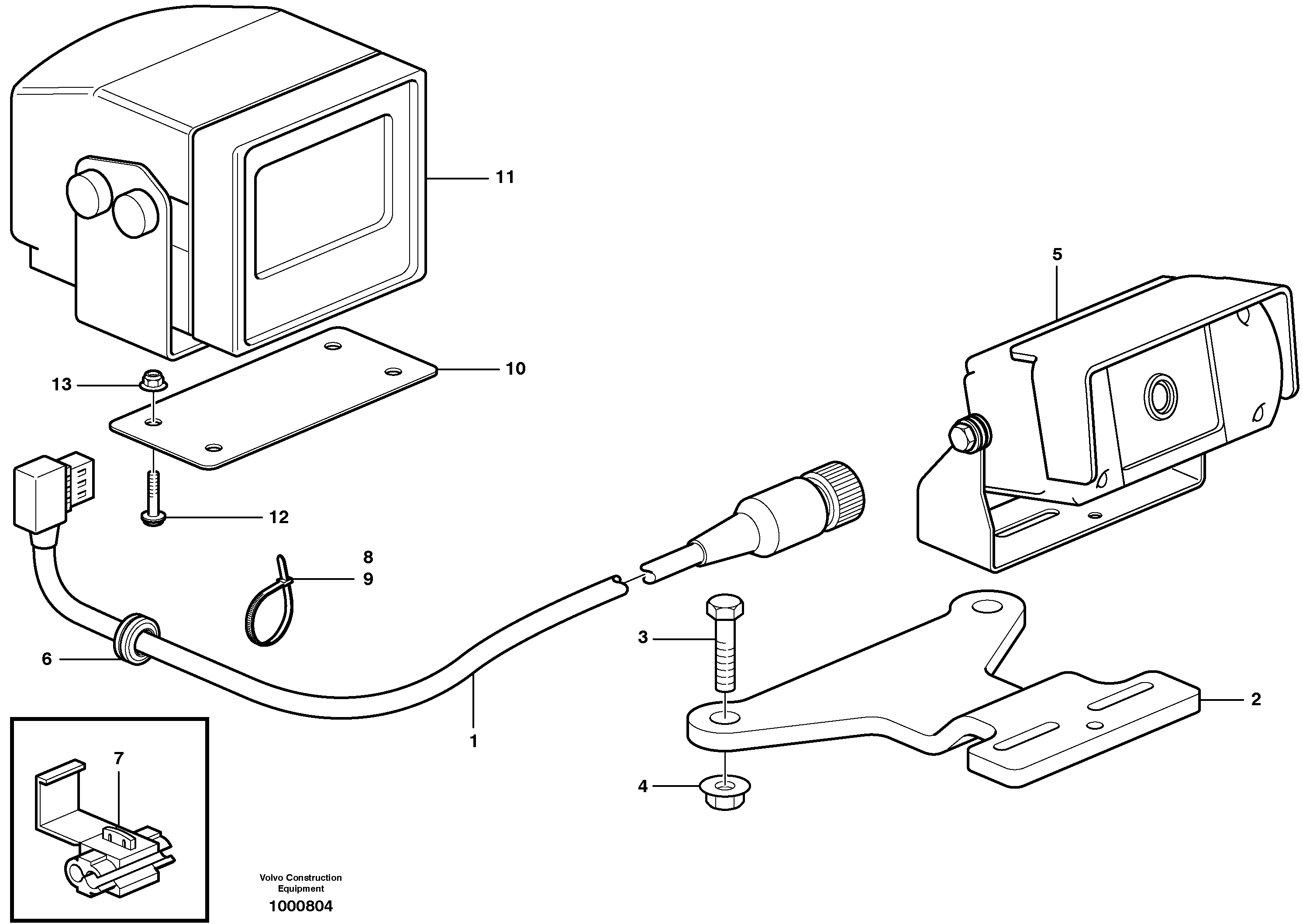 11

5

10

13

12

8

9

3

6

2

1

7

4

Volvo Construction Equipment

1000804