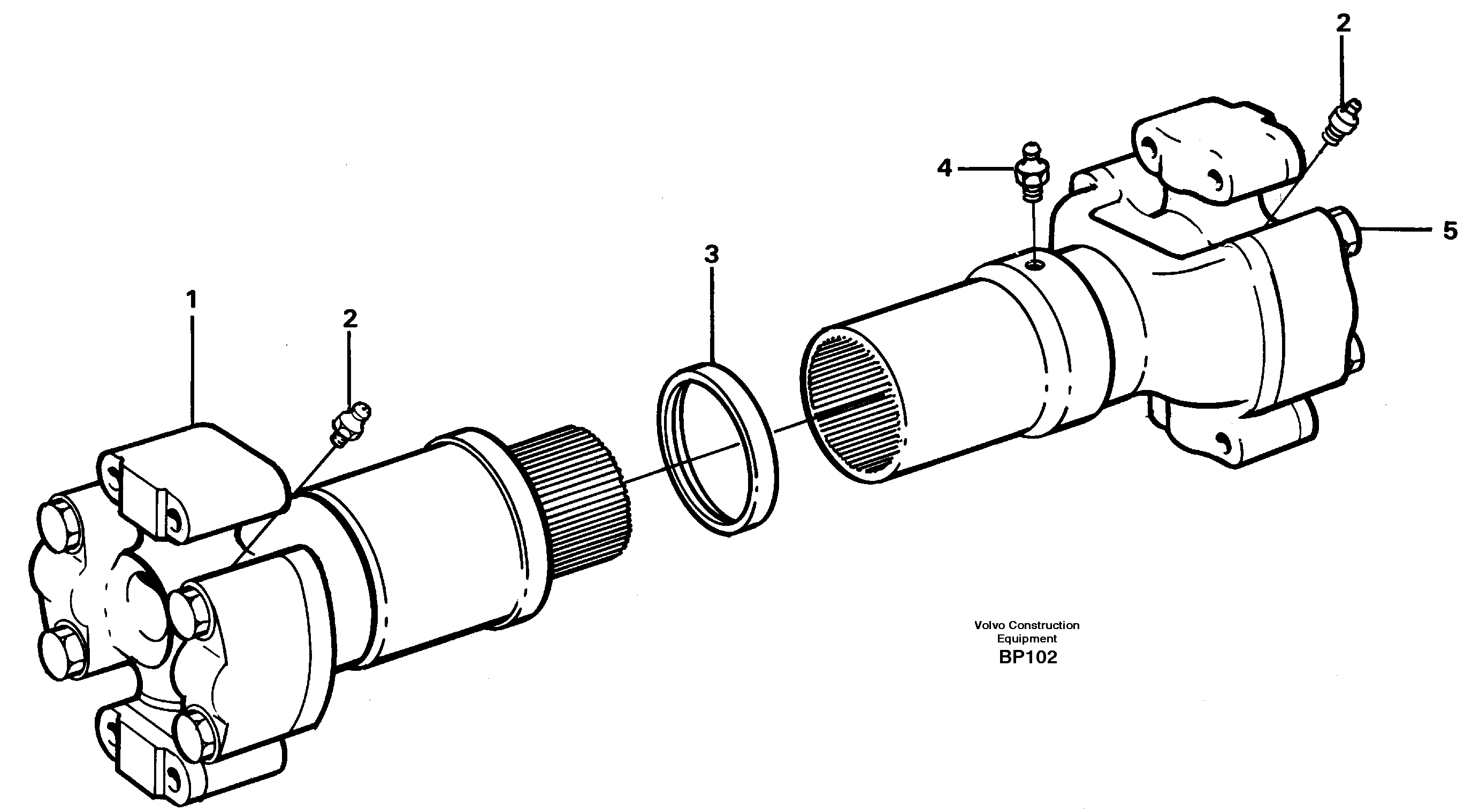 2

4

5

3

1

2

Volvo Construction Equipment
BP102