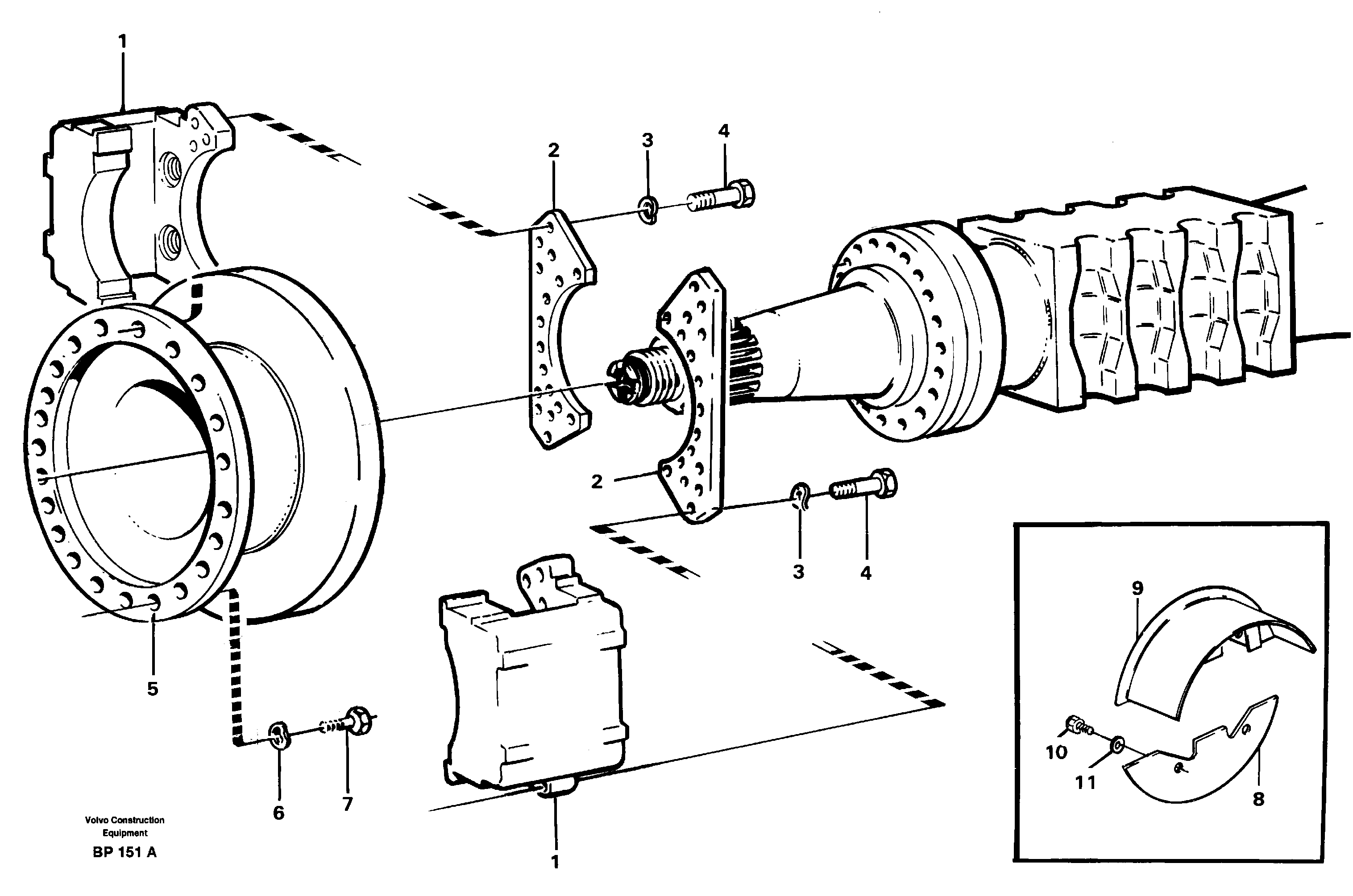 1

2

3

4

2

3

4

5

6

7

1

9

10

11

8

Volvo Construction Equipment

BP 151 A