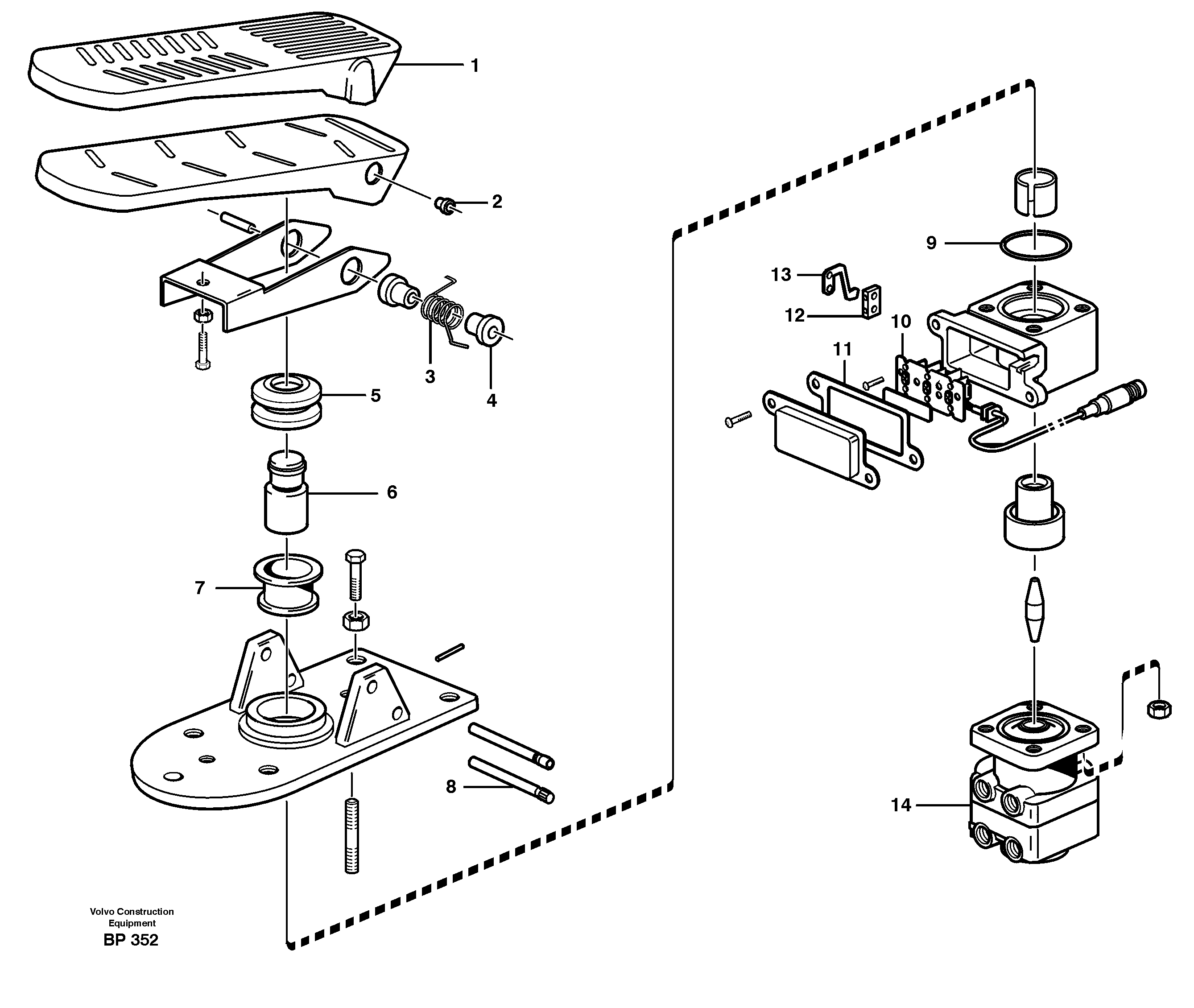 1
2
3
4
5
6
7
8
9
13
12
10
11
14

Volvo Construction Equipment
BP 352