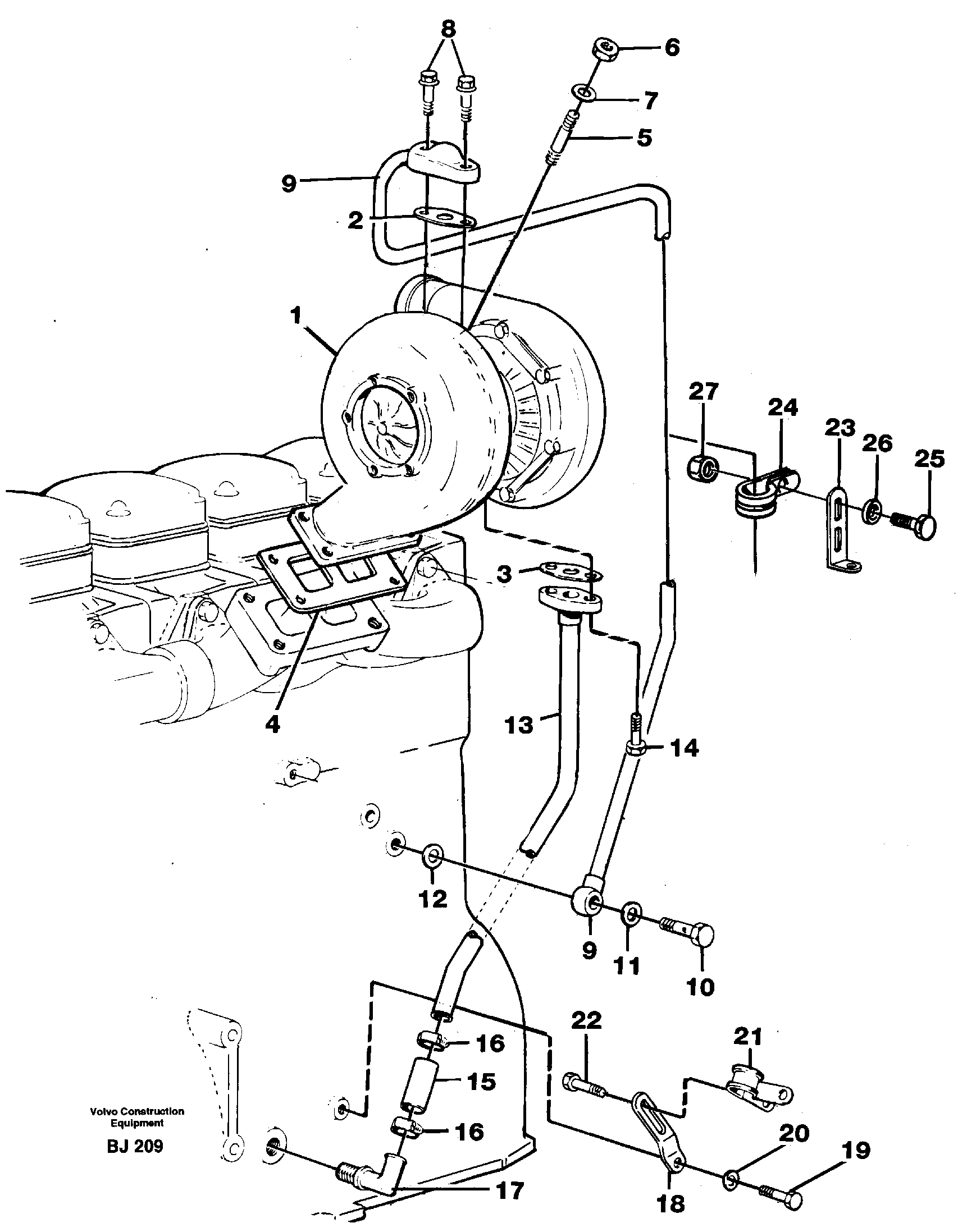 8
6
7
5
9
2
1
27
24
23
26
25
3
4
13
14
12
9
11
10
22
21
16
15
16
20
19
17
18
Volvo Construction Equipment
BJ 209