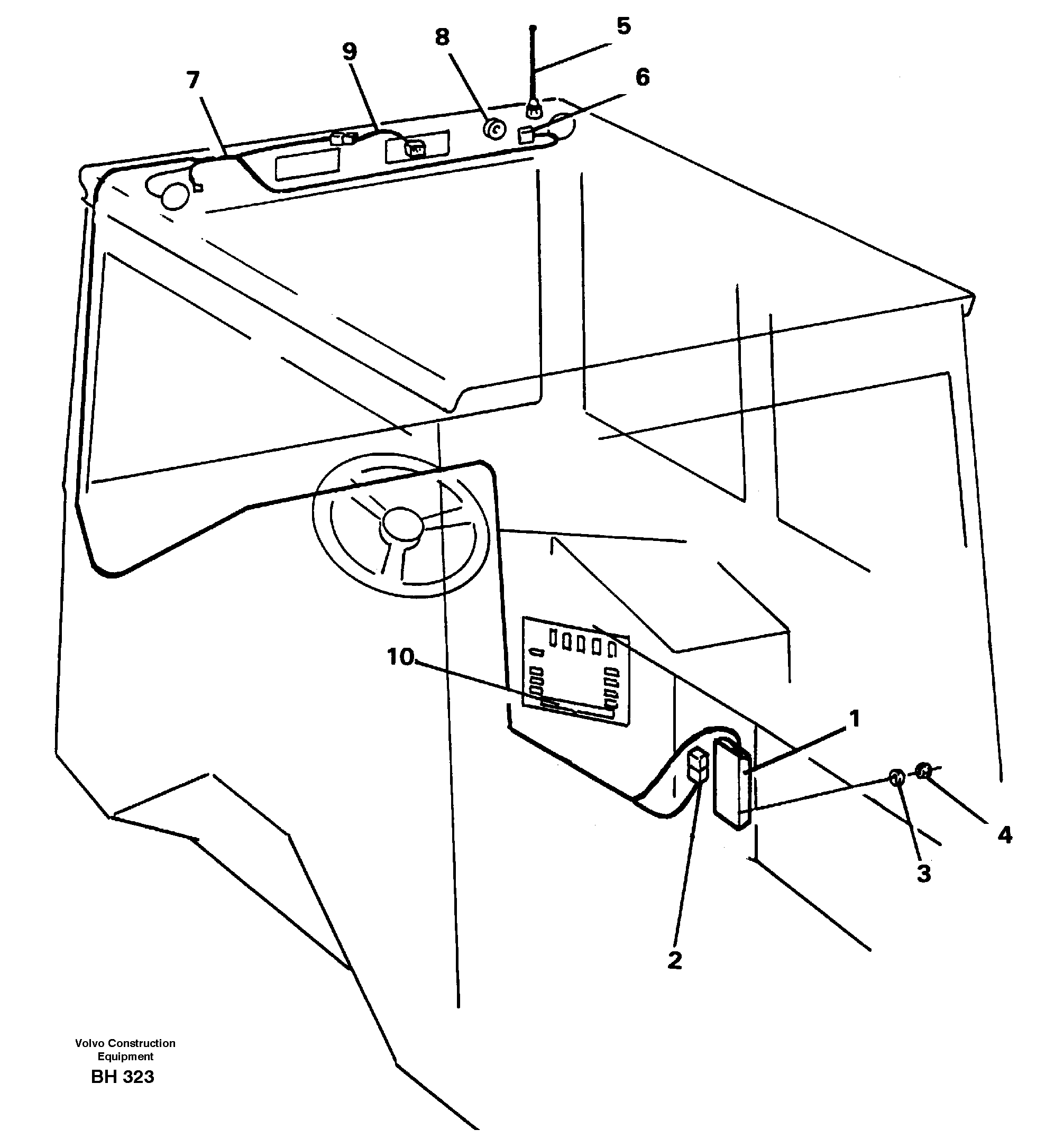 5
8
9
6
7
10
1
4
3
2
Volvo Construction Equipment
BH 323