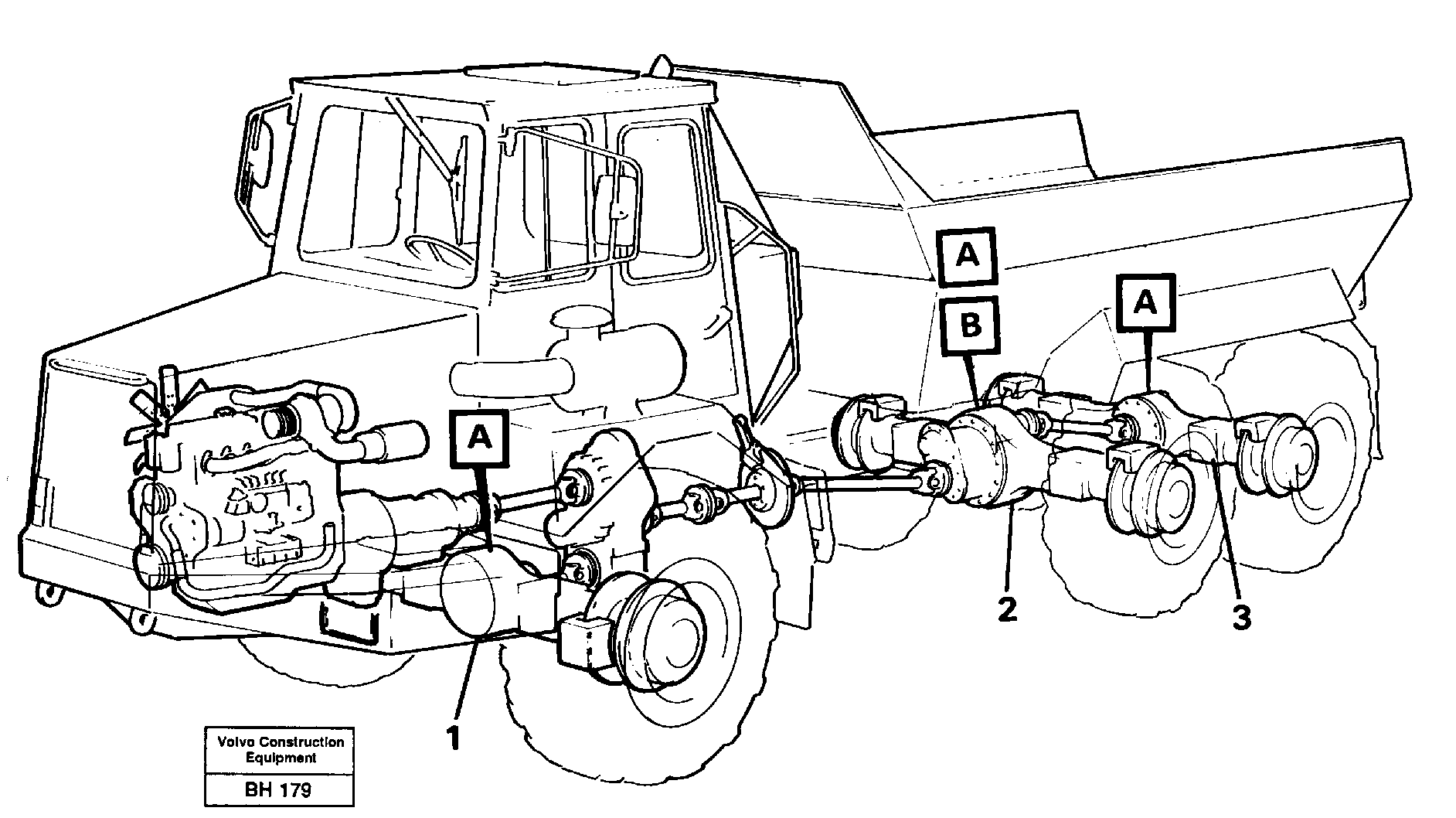 A
B
A
A
1
2
3
Volvo Construction Equipment
BH 179