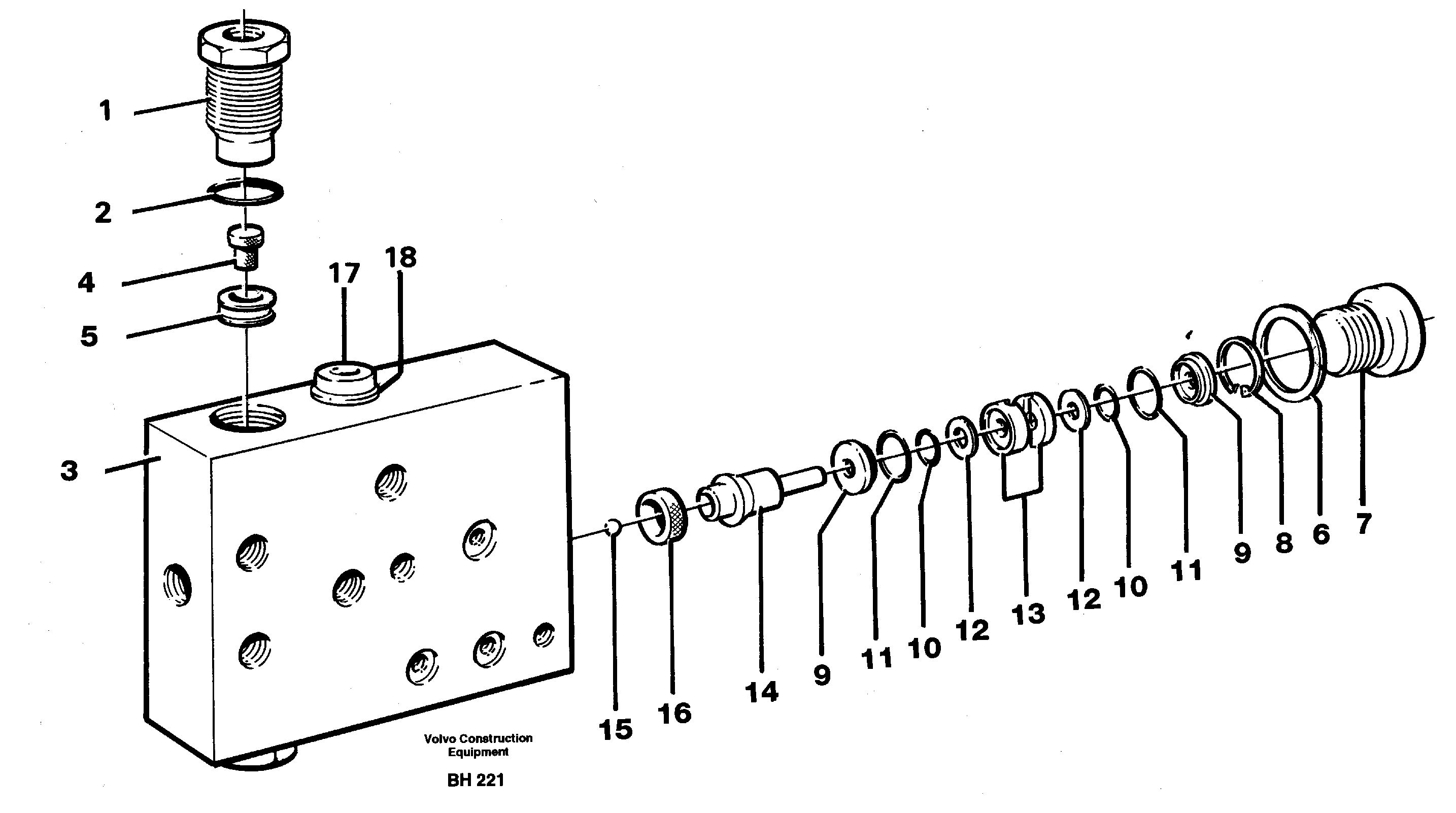 1
2
4
5
17
18
3
15
16
14
9
11
10
12
13
12
10
11
9
8
6
7

Volvo Construction Equipment

BH 221