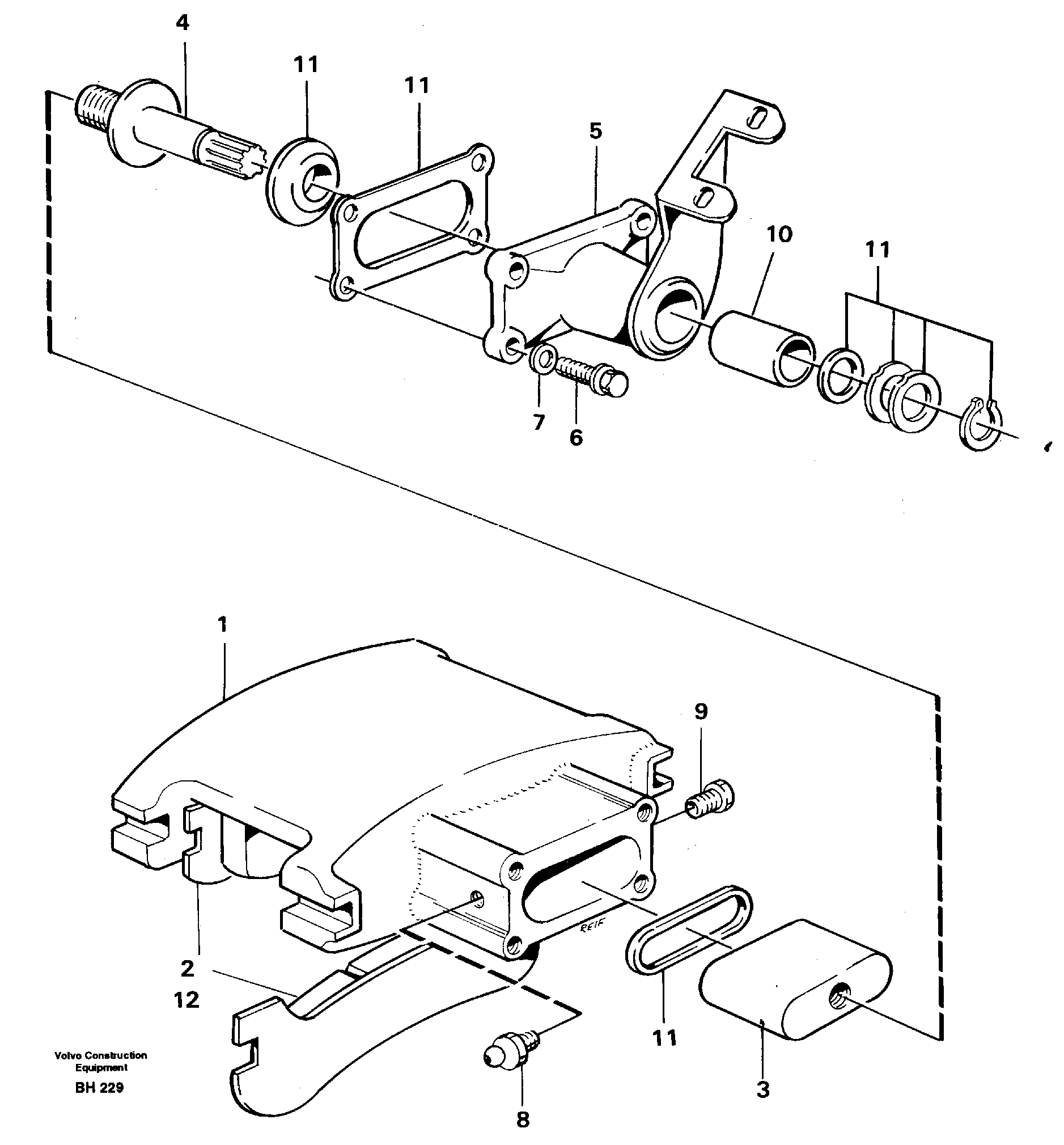 4
11
11
5
10
11
7
6
1
9
REIF
2
12
11
3
8
Volvo Construction Equipment
BH 229