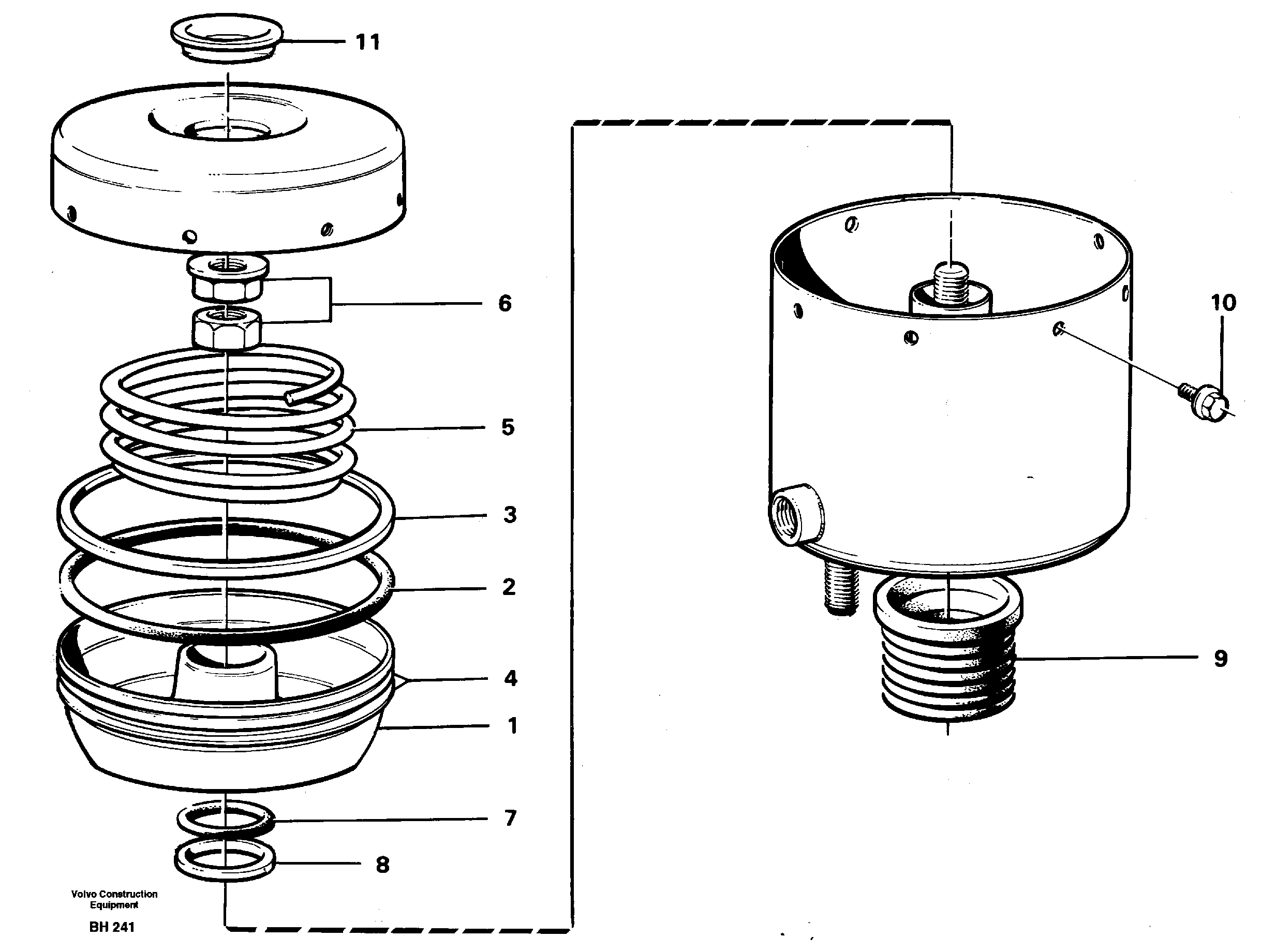 11

6

5

3

2

4

1

7

8

10

9

Volvo Construction Equipment

BH 241