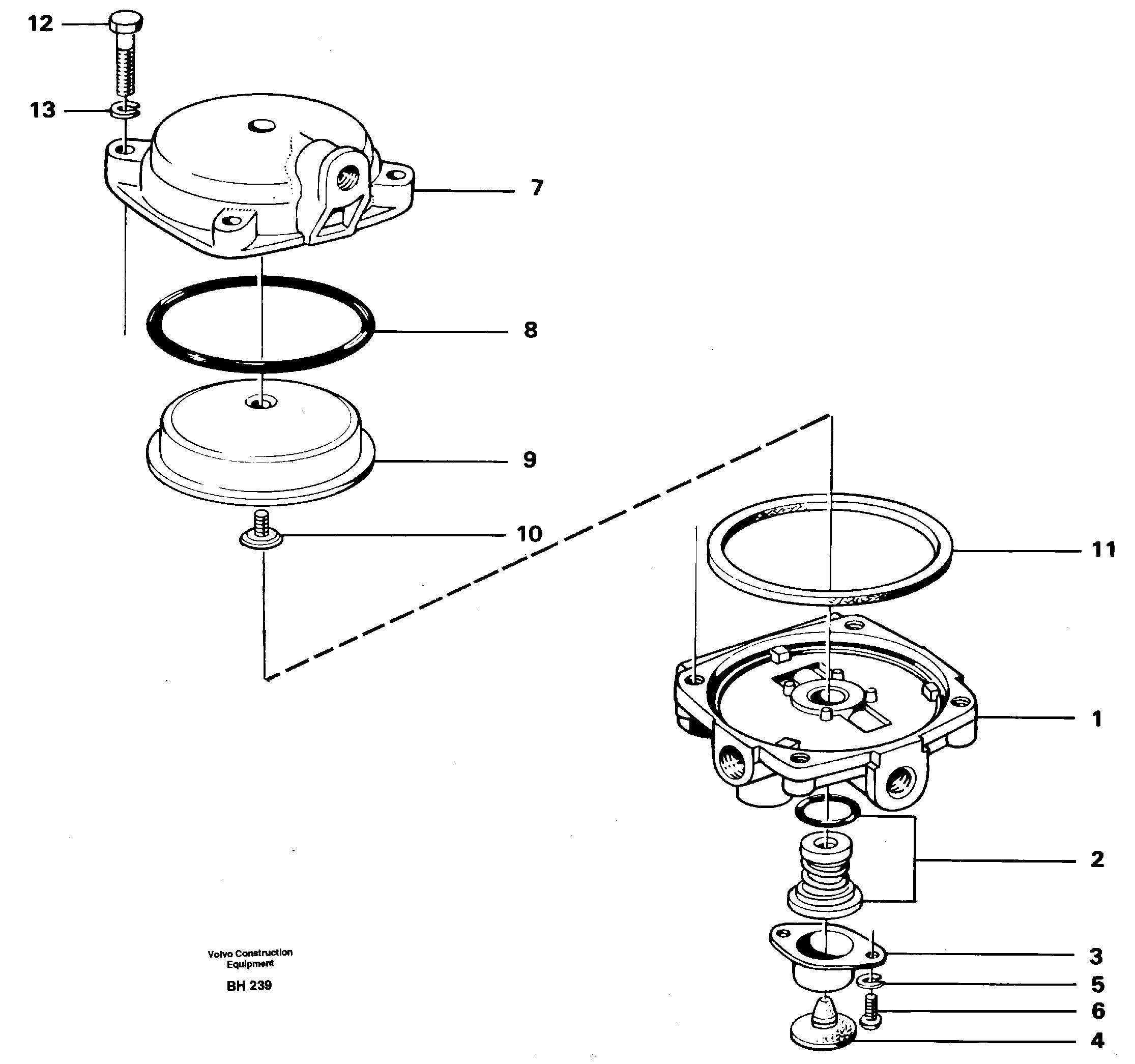 12
13
7
8
9
10
11
1
2
3
5
6
4

Volvo Construction Equipment

BH 239