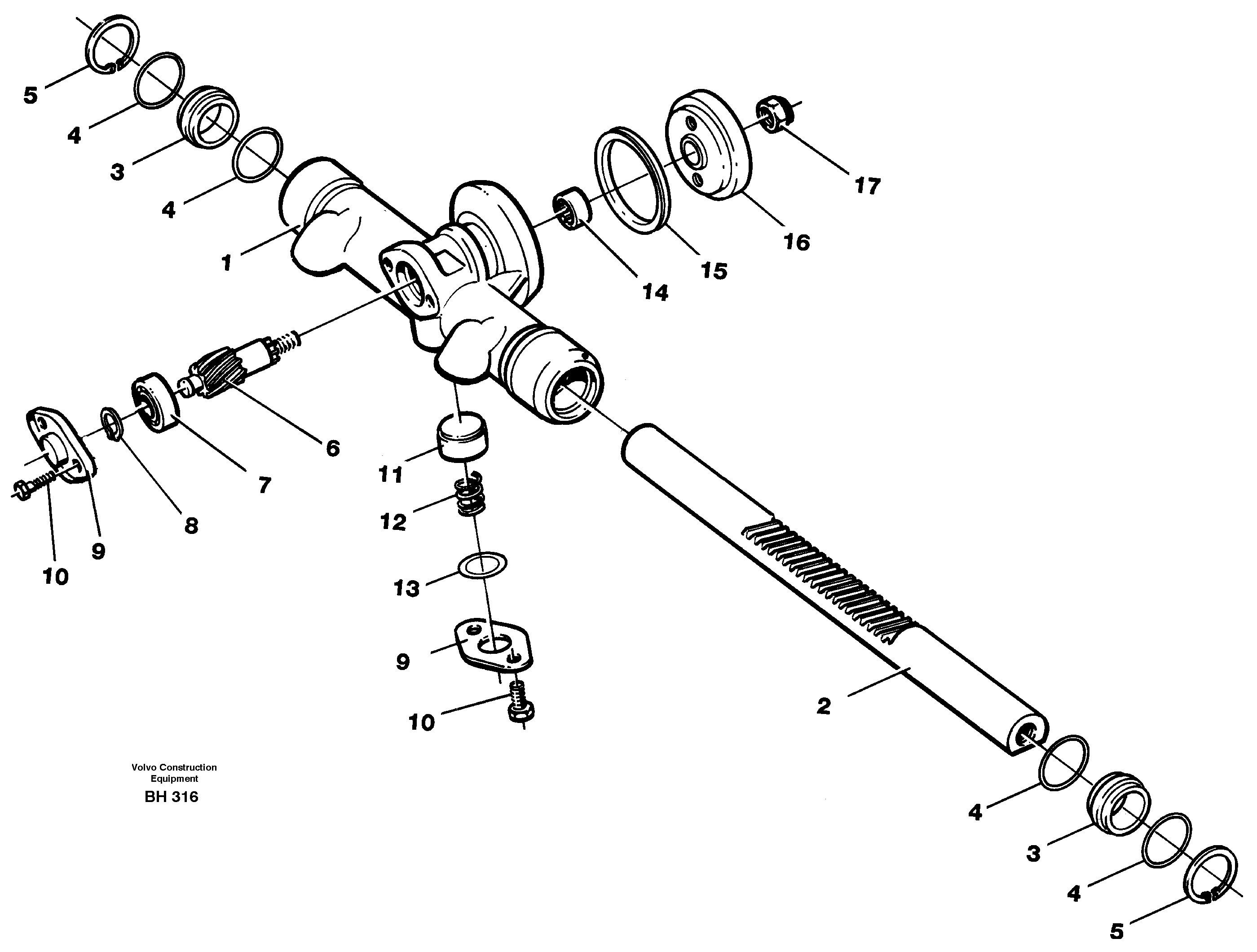 5

4

3

4

1

17

16

15

14

6

7

8

9

10

11

12

13

9

10

2

4

3

4

5

Volvo Construction Equipment
BH 316