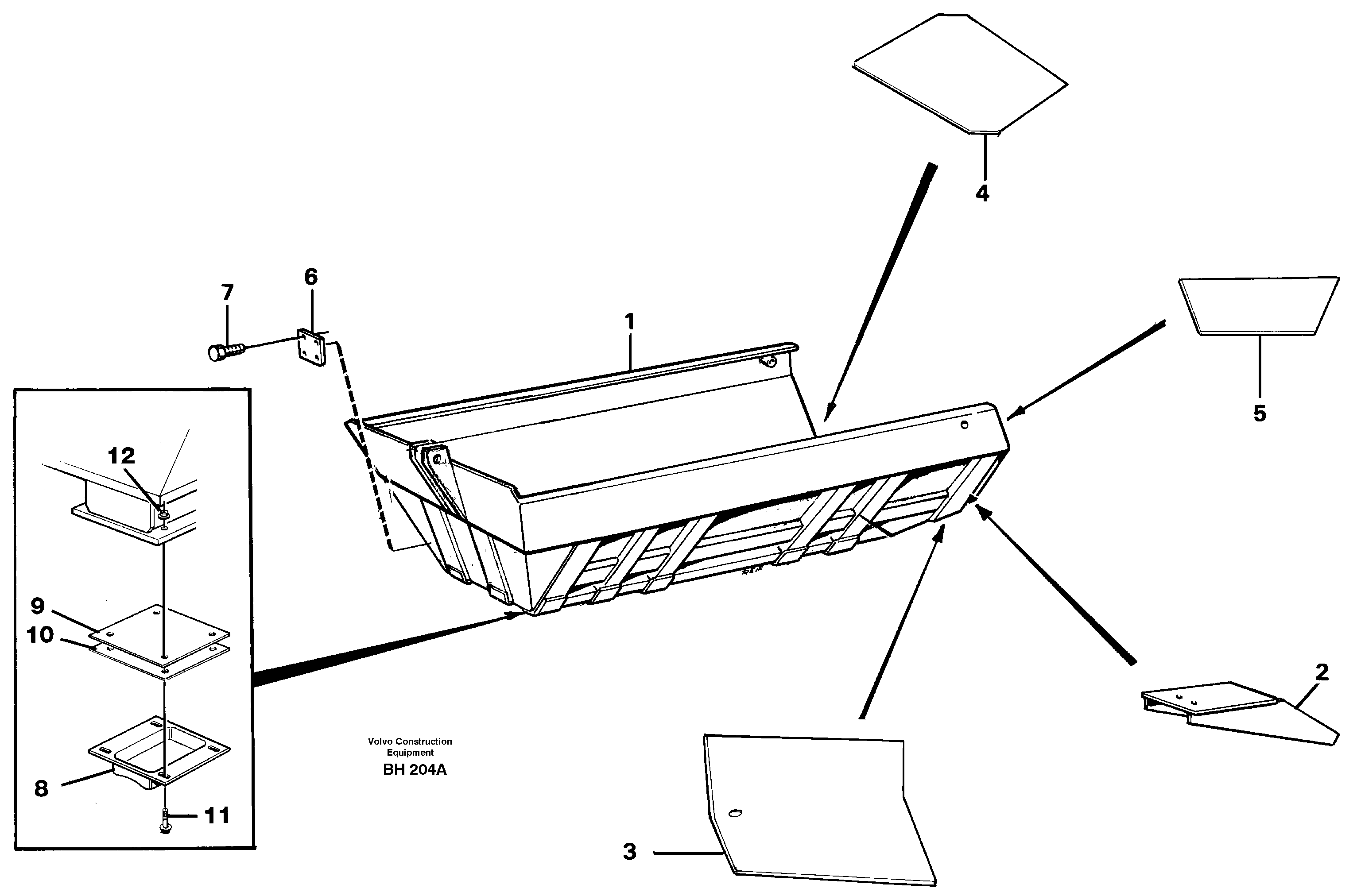 4

7

6

1

5

12

9

10

8

11

Volvo Construction Equipment
BH 204A

2

3