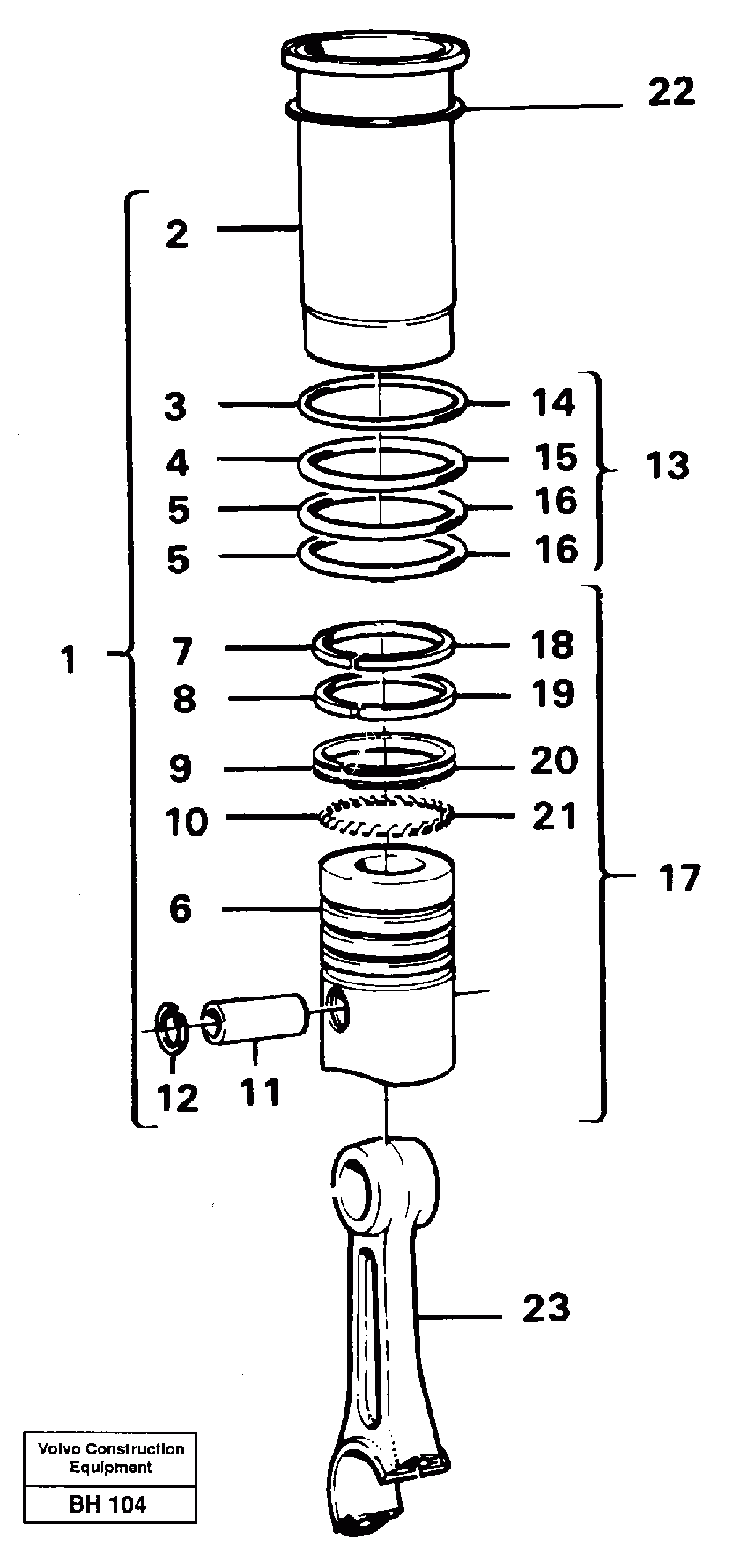 22

2

3
14
4
15
13
5
16
5
16

1
7
18
8
19
9
20
10
21
17
6

12
11

23

Volvo Construction Equipment

BH 104