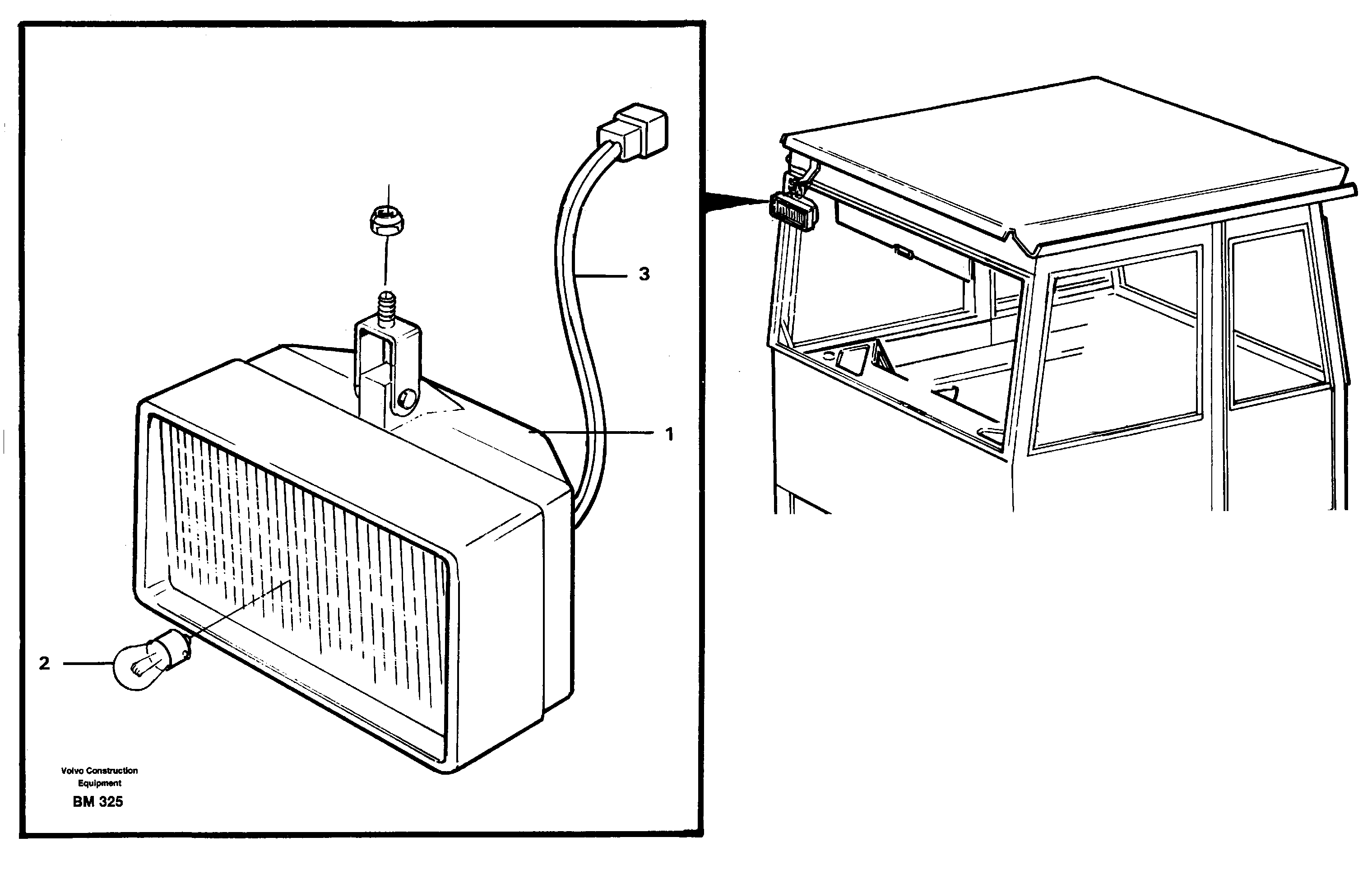 3

1

2

Volvo Construction Equipment

BM 325