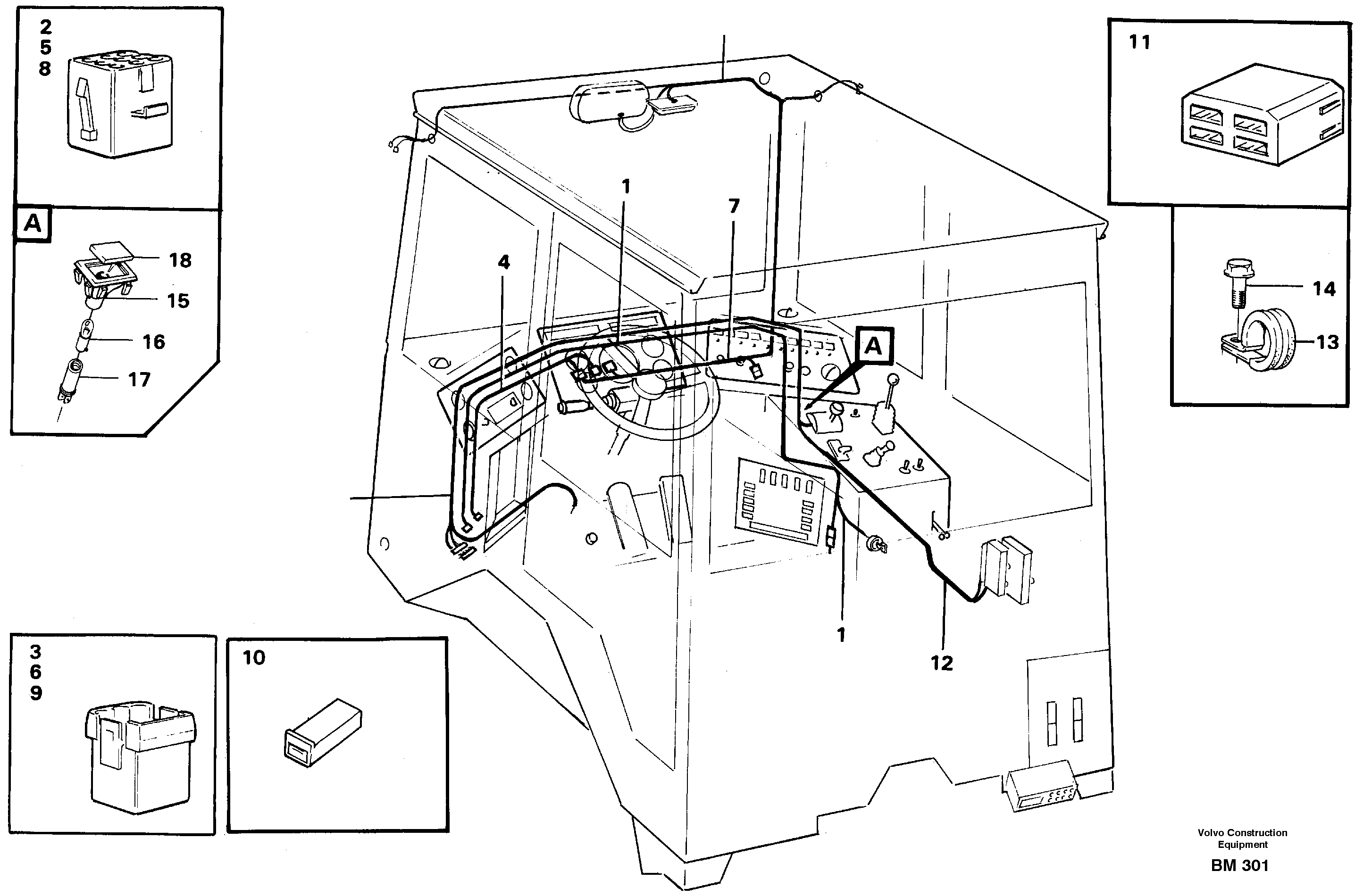 2
5
8

A

18

15

16

17

1

7

4

A

11

14

13

1

12

3
6
9

10

Volvo Construction Equipment

BM 301