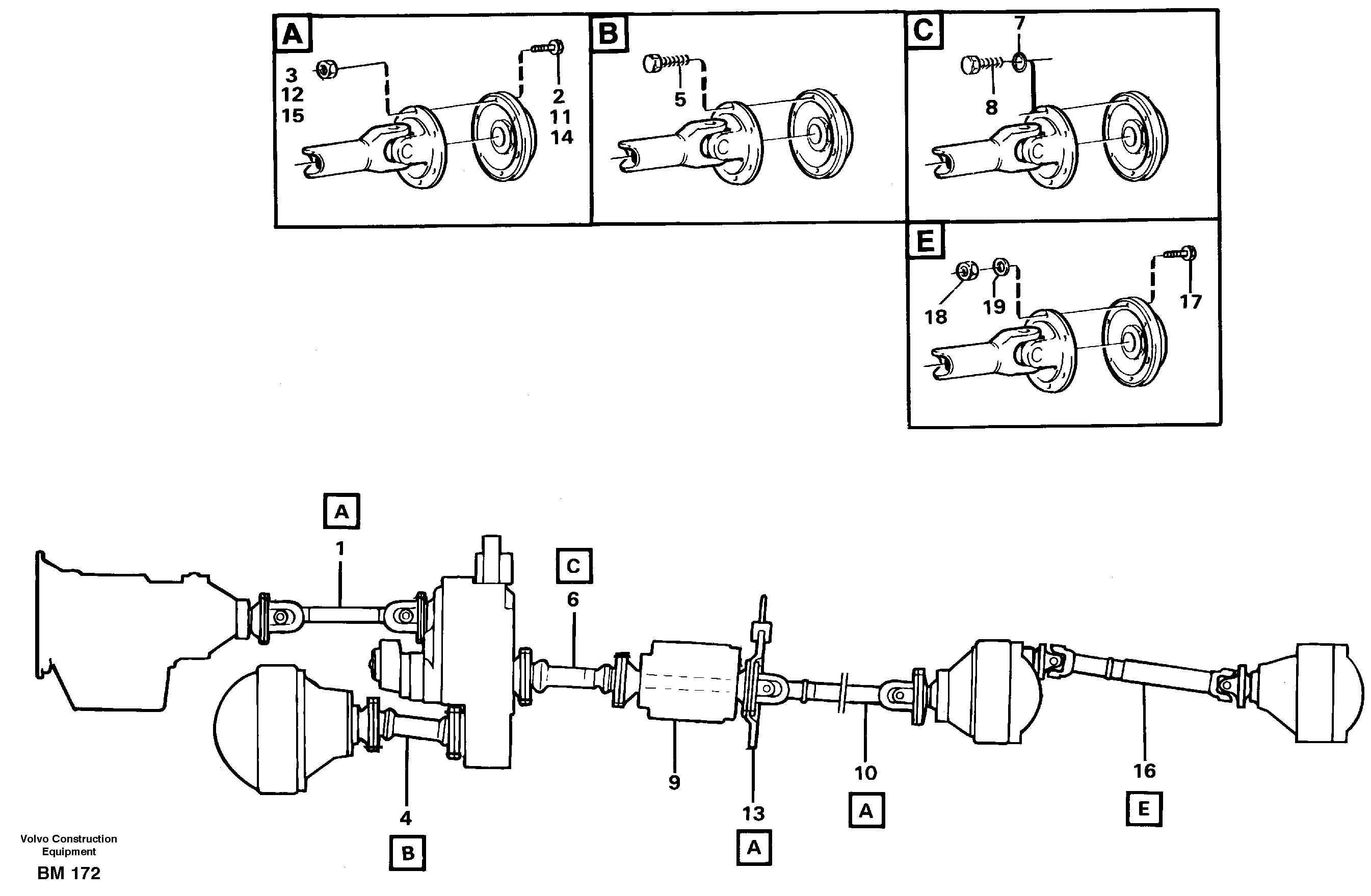 A
3
12
15
2
11
14

B
5

C
7
8

E
18
19
17

A
1
C
6
9
13
A
10
A
16
E
4
B

Volvo Construction Equipment
BM 172