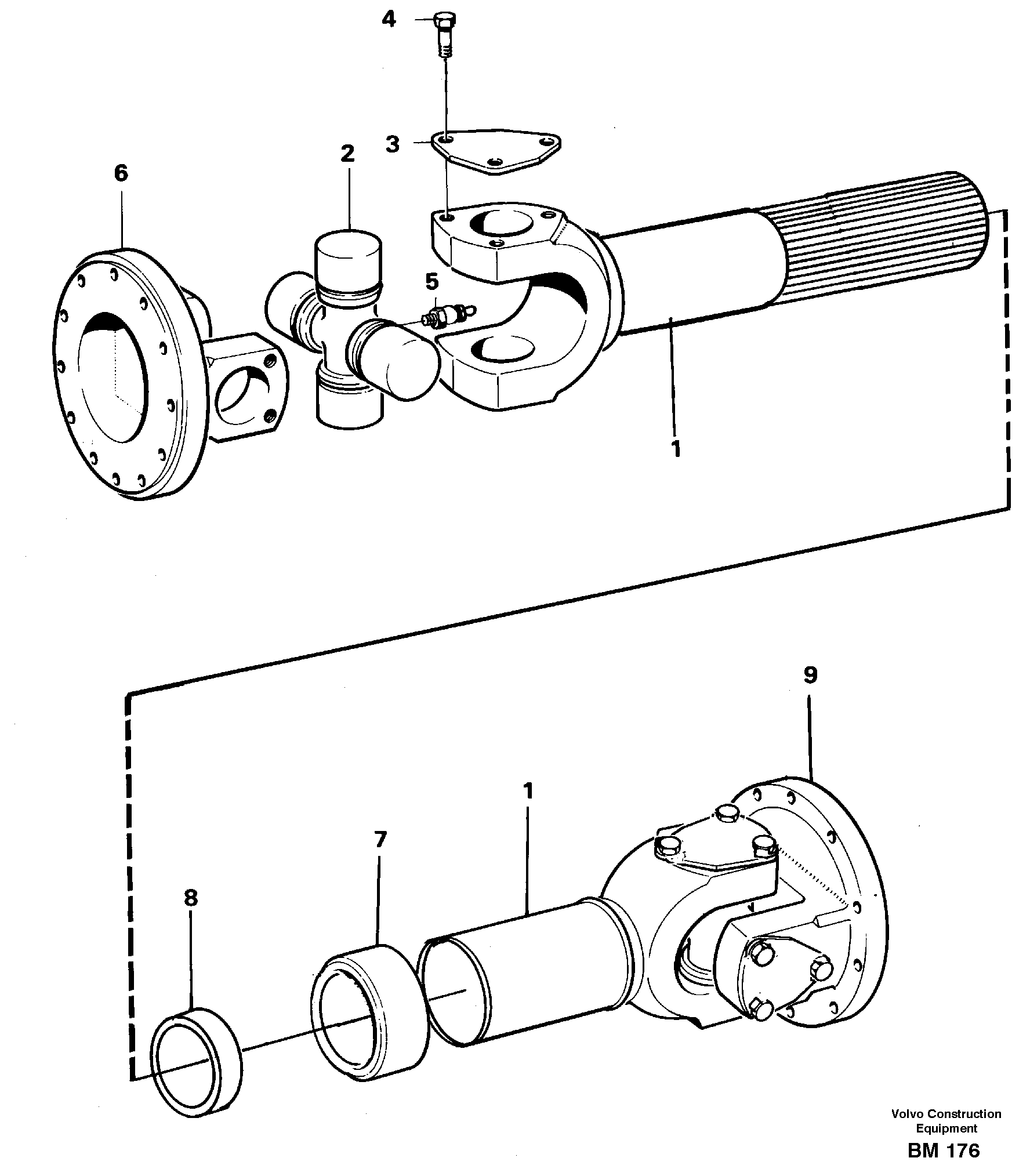 4

3

2

6

5

1

9

1

7

8

Volvo Construction Equipment

BM 176