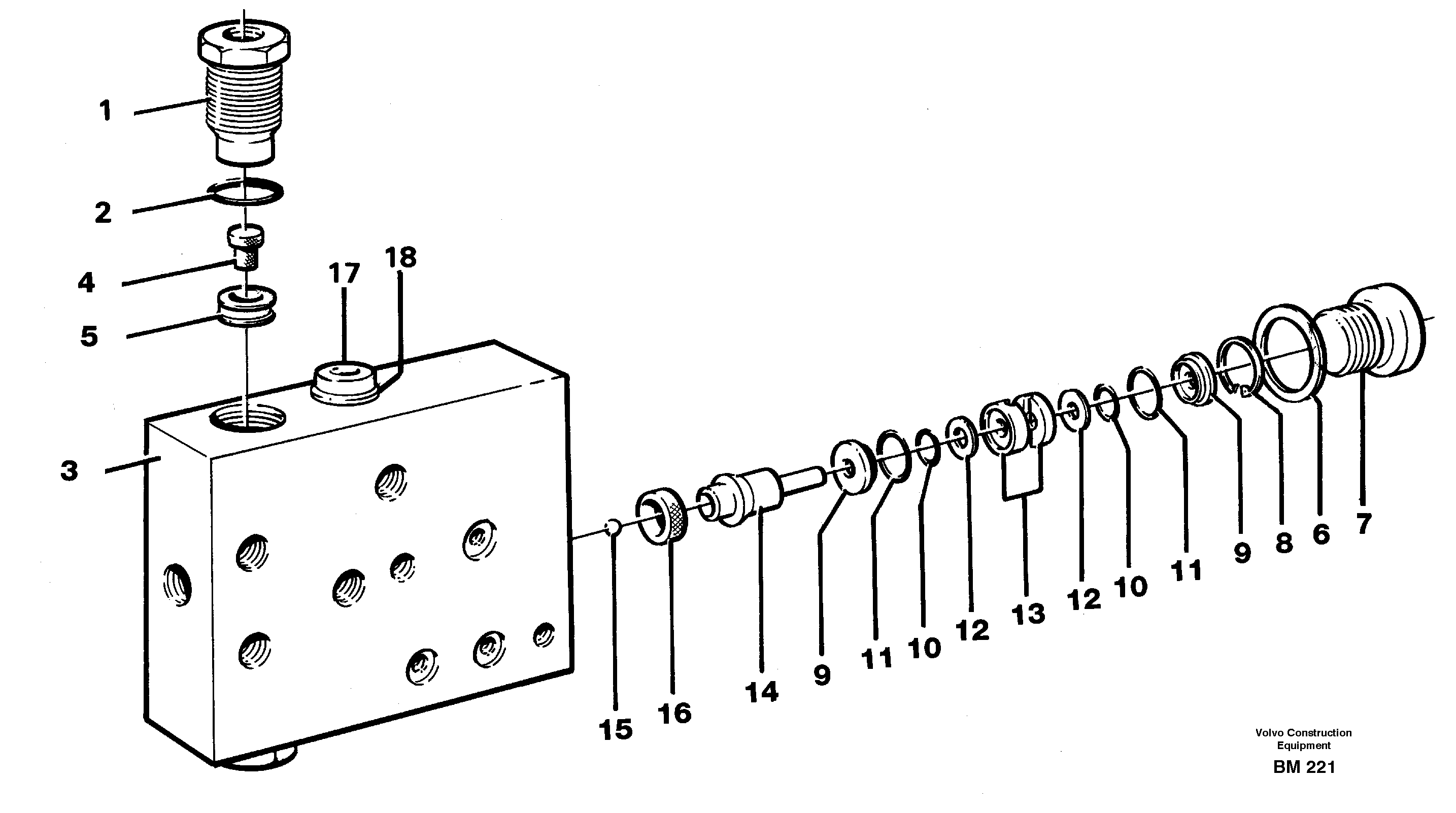 1
2
4
5
17
18
3
15
16
14
9
11
10
12
13
12
10
11
9
8
6
7

Volvo Construction Equipment
BM 221