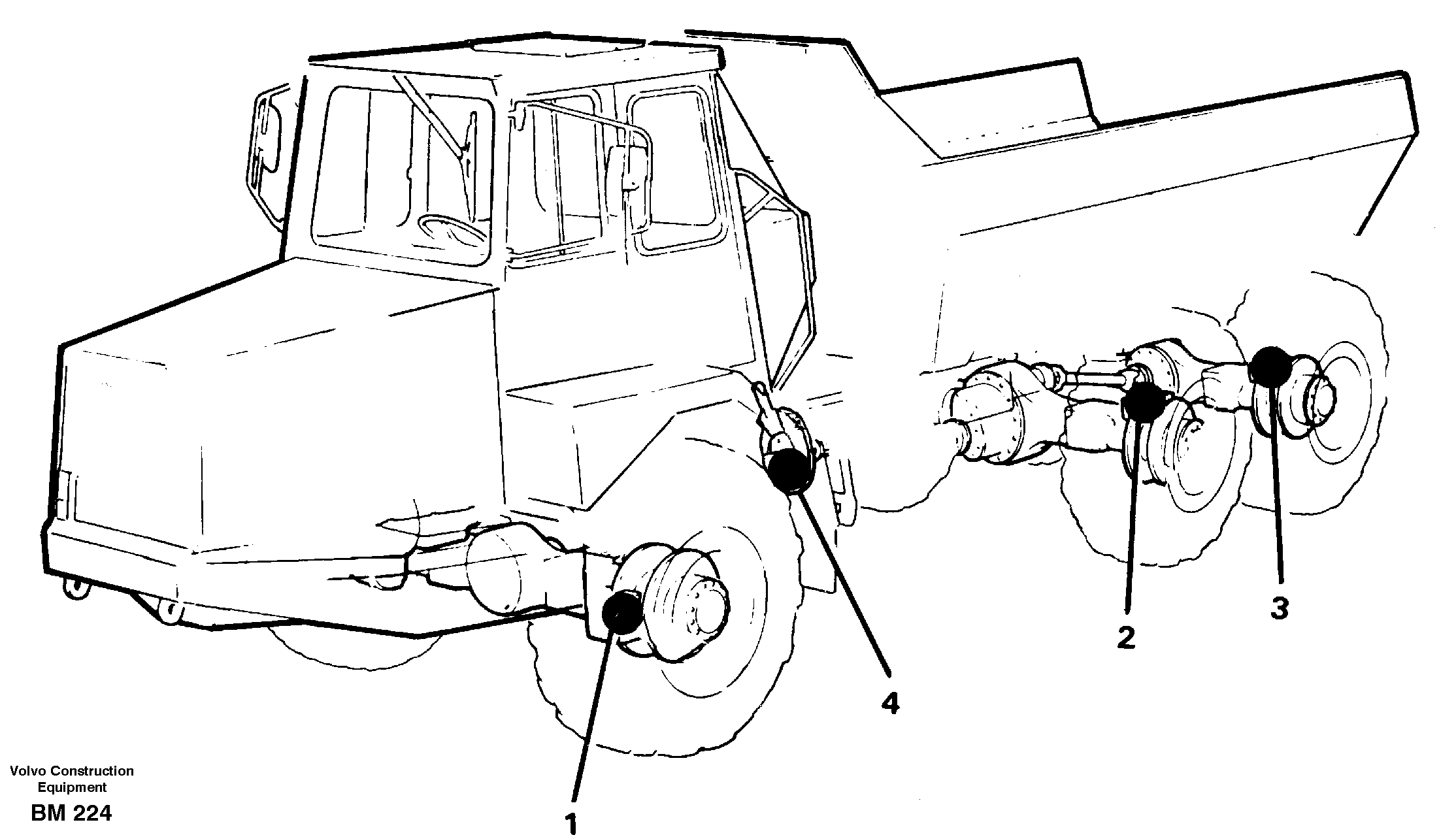 3

2

4

1

Volvo Construction Equipment

BM 224