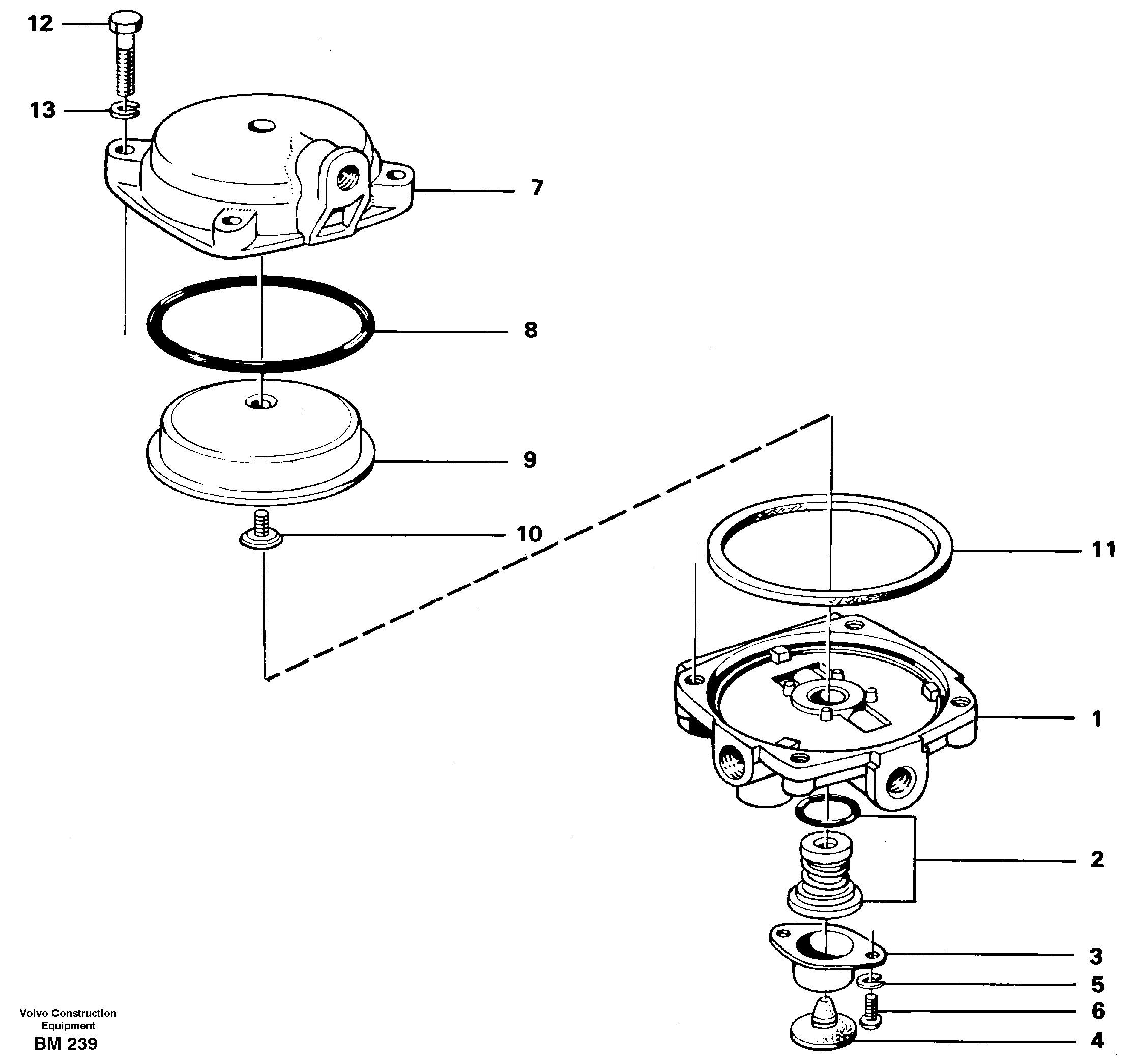 12

13

7

8

9

10

11

1

2

3

5

6

4

Volvo Construction Equipment
BM 239