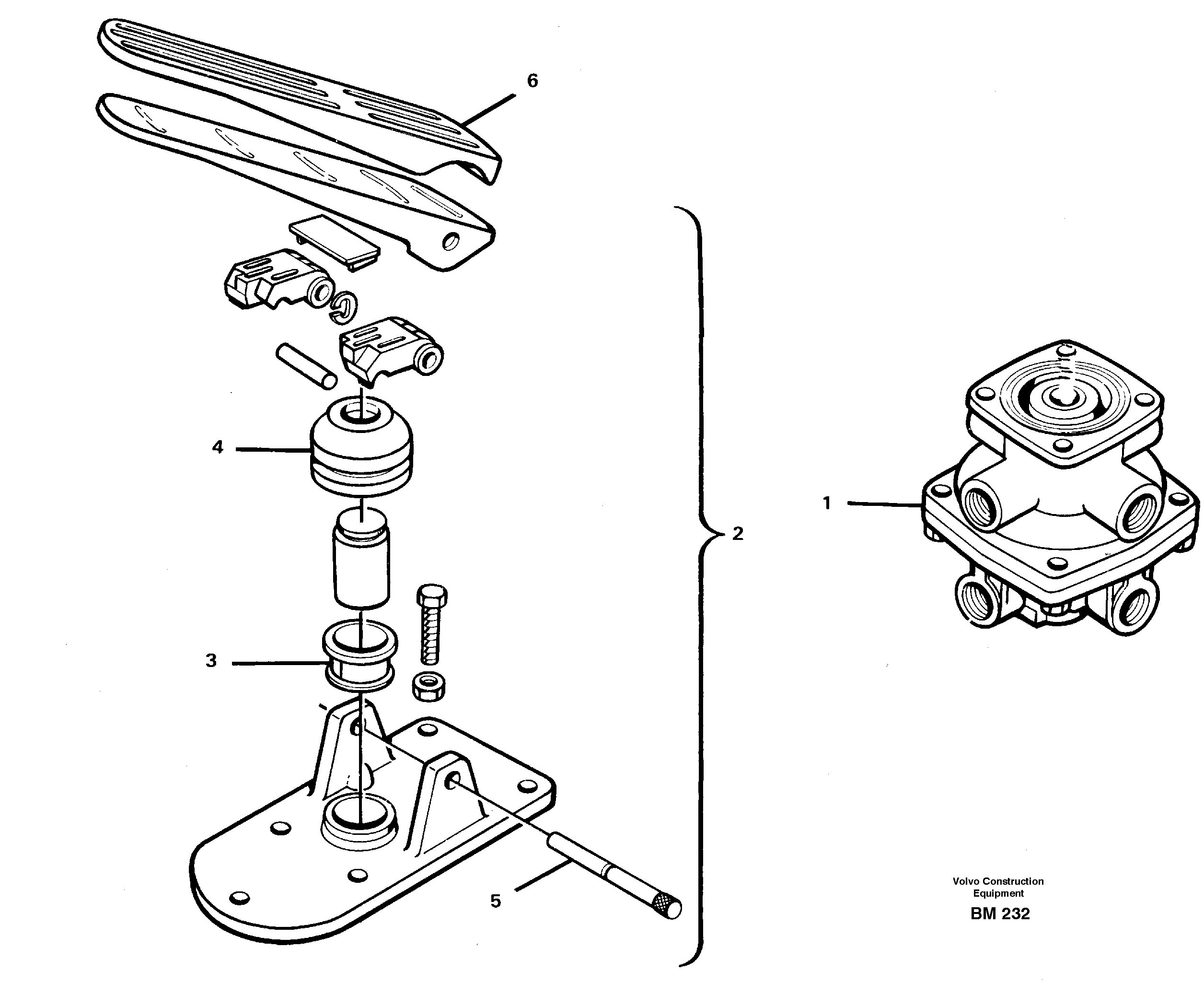 6

4

3

5

2

1

Volvo Construction
Equipment

BM 232